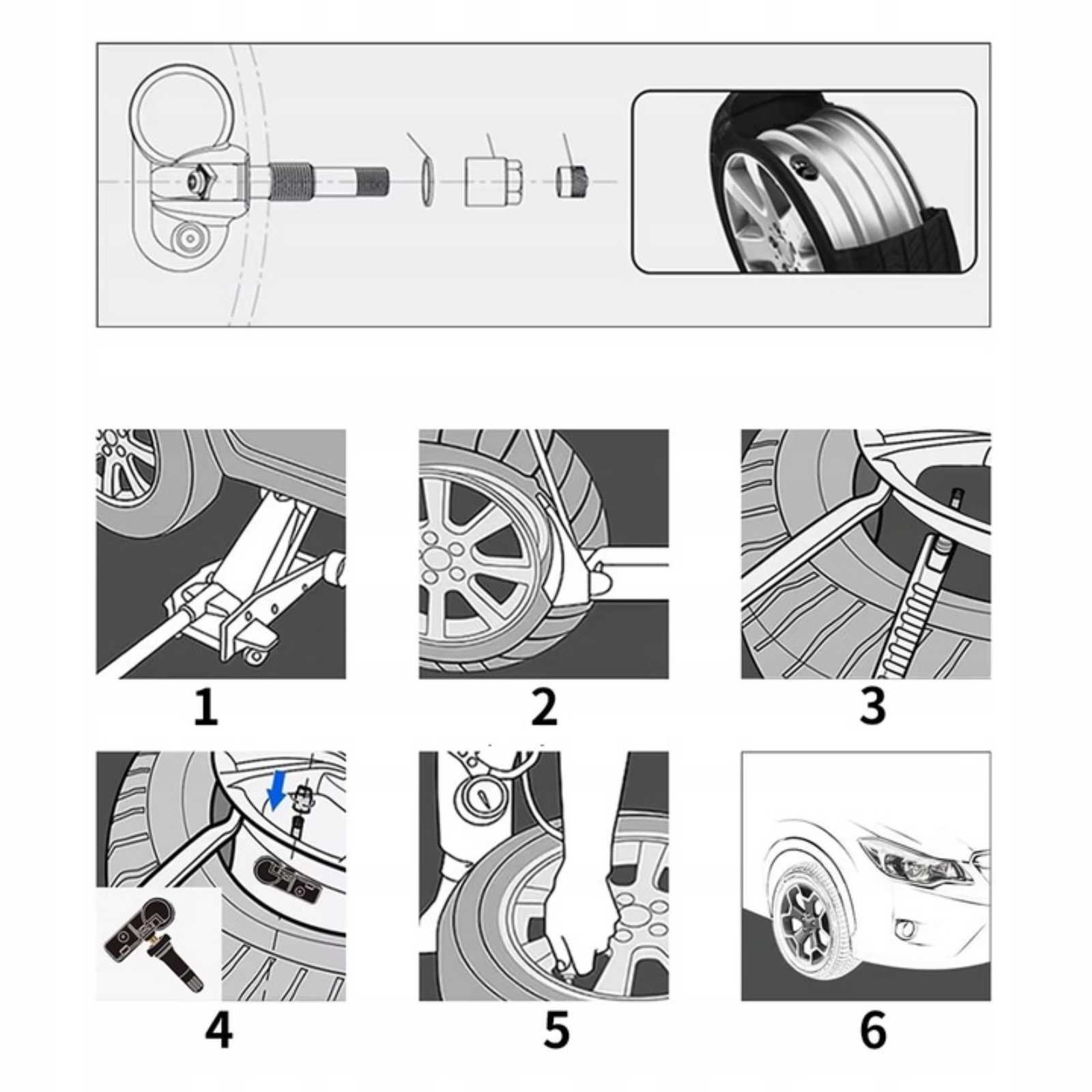 1

2

3

4

5

6