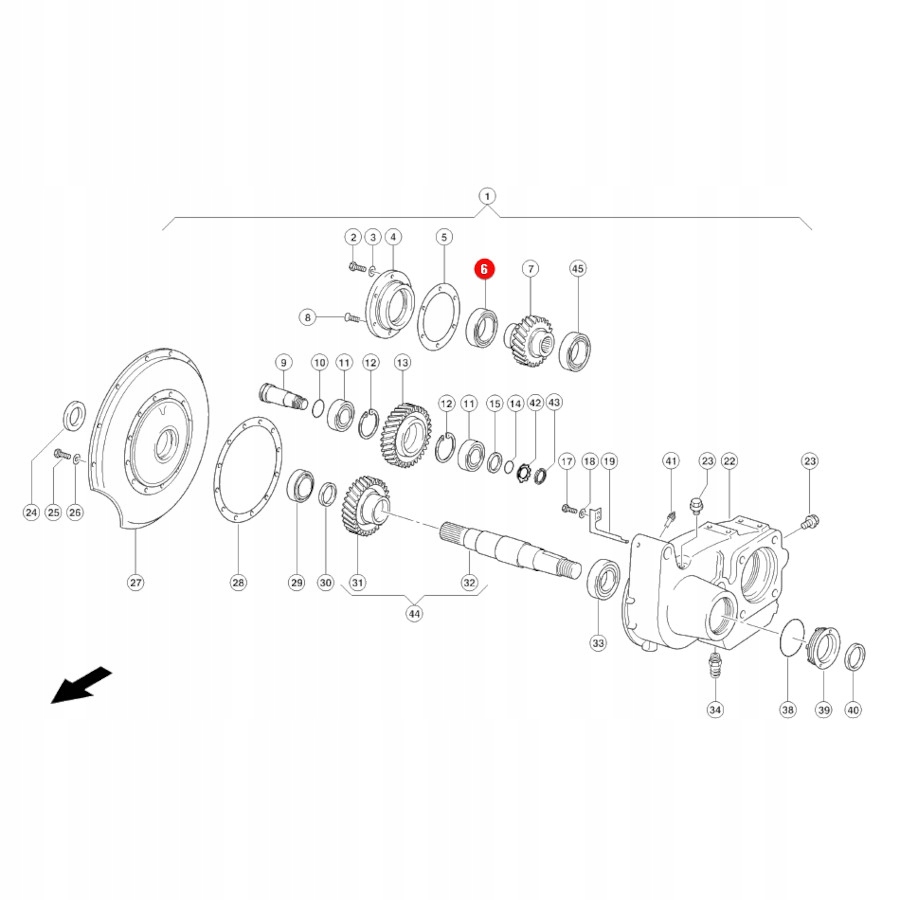 1
2 3 4 5 6 7 45
8
9 10 11 12 13
12 11 15 14 42 43
17 18 19 41 23 22 23
24 25 26
27 28 29 30 31 32
44
33
34 38 39 40