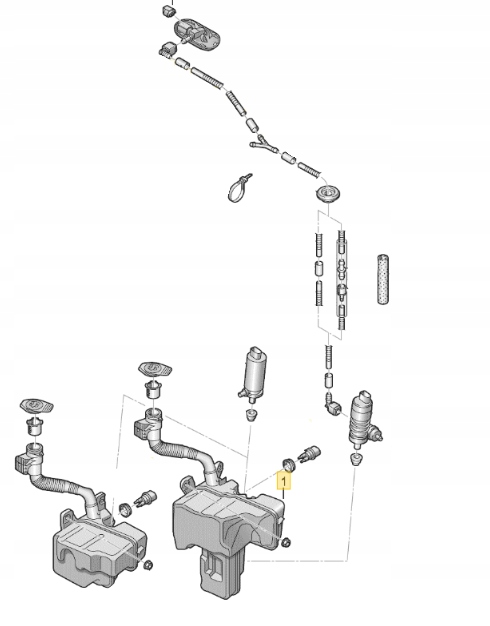 1