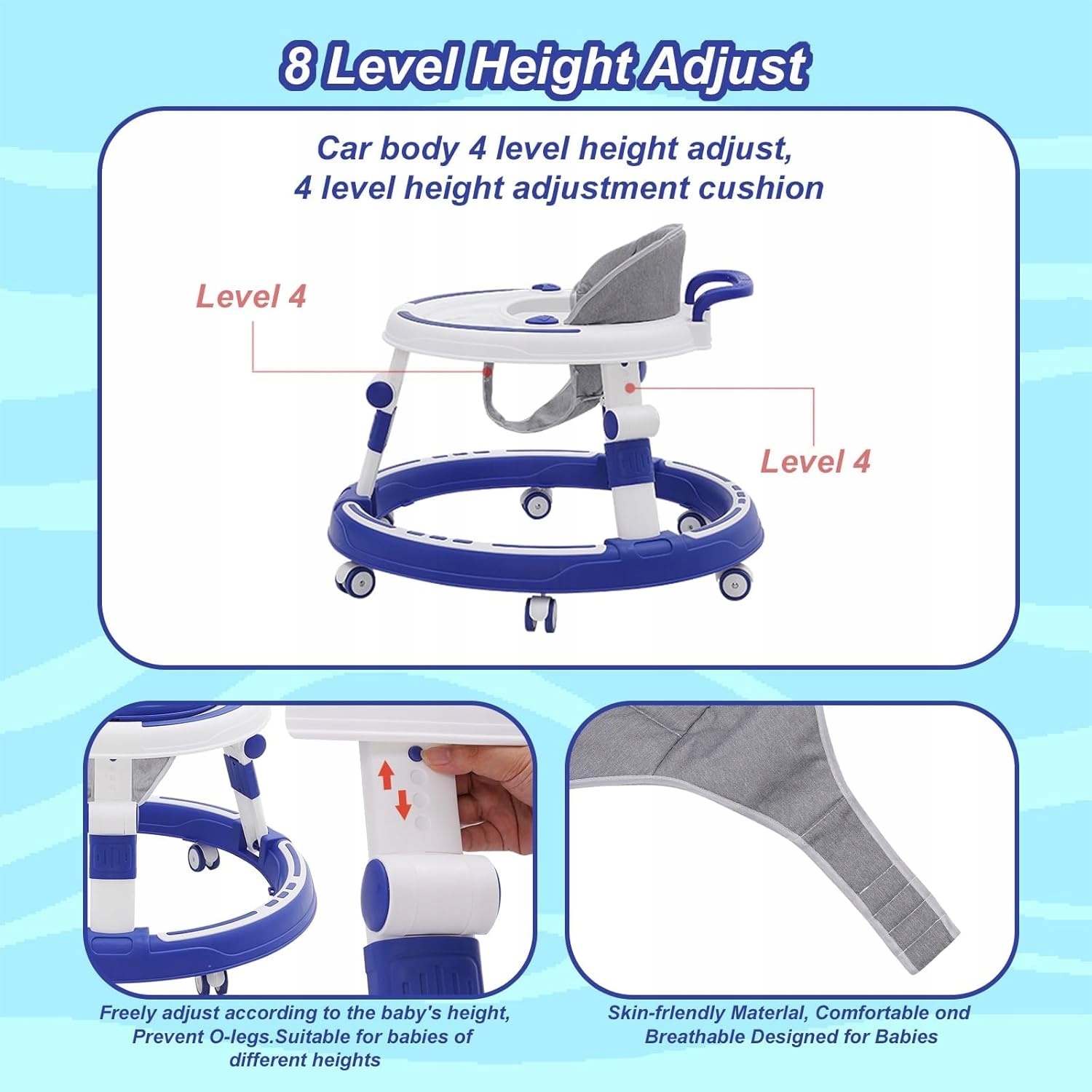 8 Level Height Adjust

Car body 4 level height adjust,
4 level height adjustment cushion

Level 4

Level 4

Freely adjust according to the baby's height, Prevent O-legs.Suitable for babies of different heights

Skin-frlendly Materlal, Comfortable ond Breathable Designed for Babies