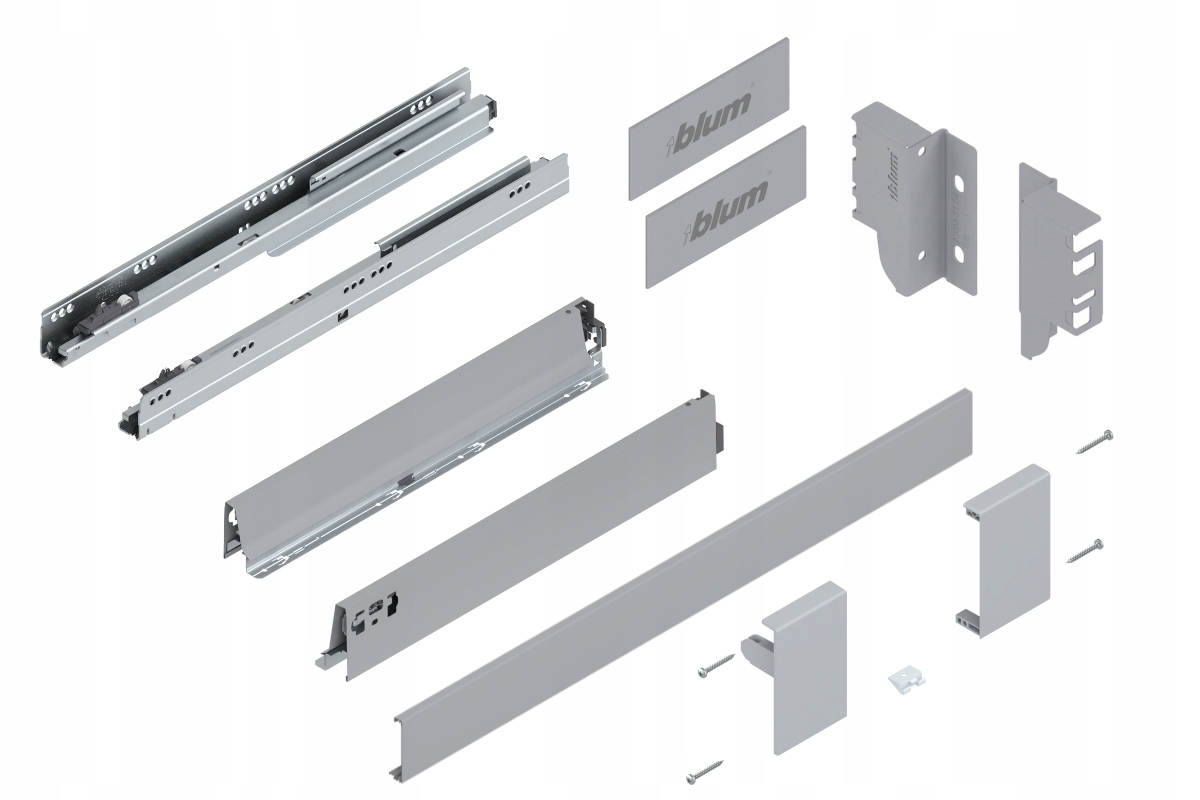 blum

blum

blum