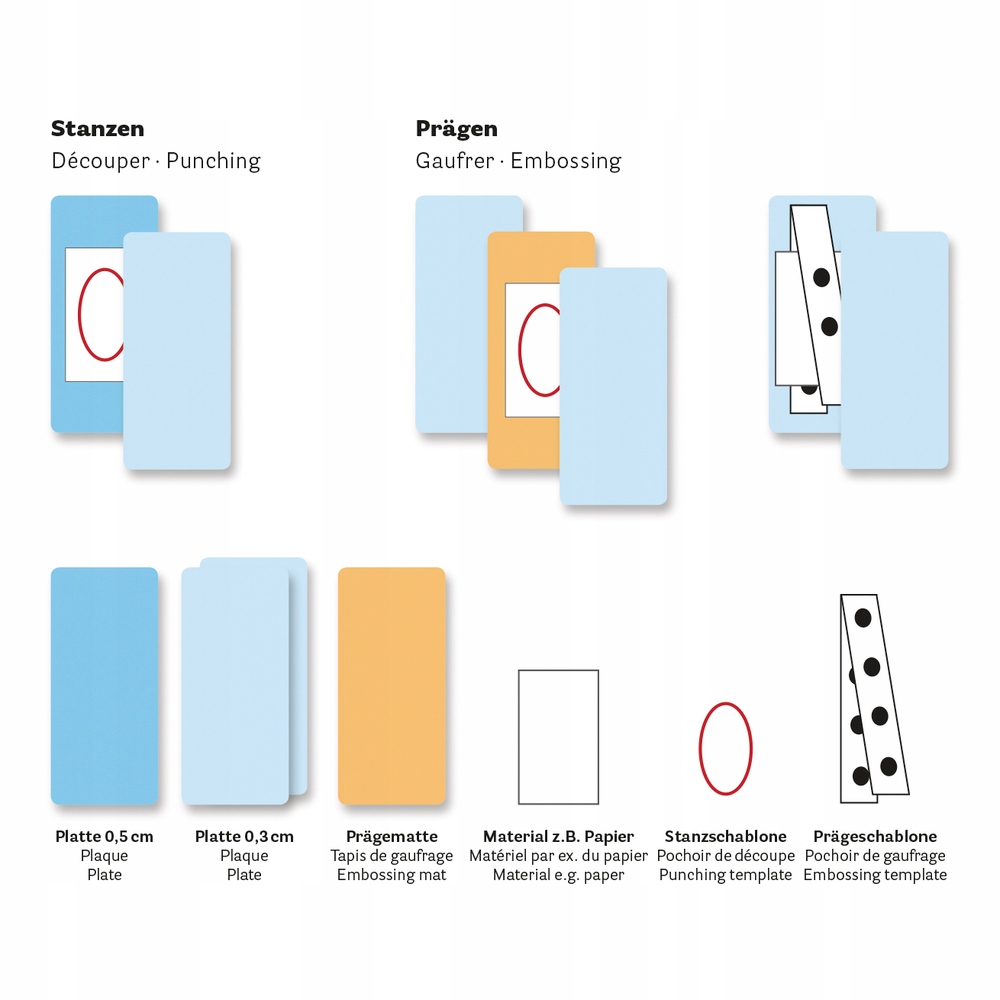 **Stanzen**
Découper · Punching

**Prägen**
Gaufrer · Embossing

**Platte 0,5 cm**
Plaque
Plate

**Platte 0,3 cm**
Plaque
Plate

**Prägematte**
Tapis de gaufrage
Embossing mat

**Material z.B. Papier**
Matériel par ex. du papier
Material e.g. paper

**Stanzschablone**
Pochoir de découpe
Punching template

**Prägeschablone**
Pochoir de gaufrage
Embossing template