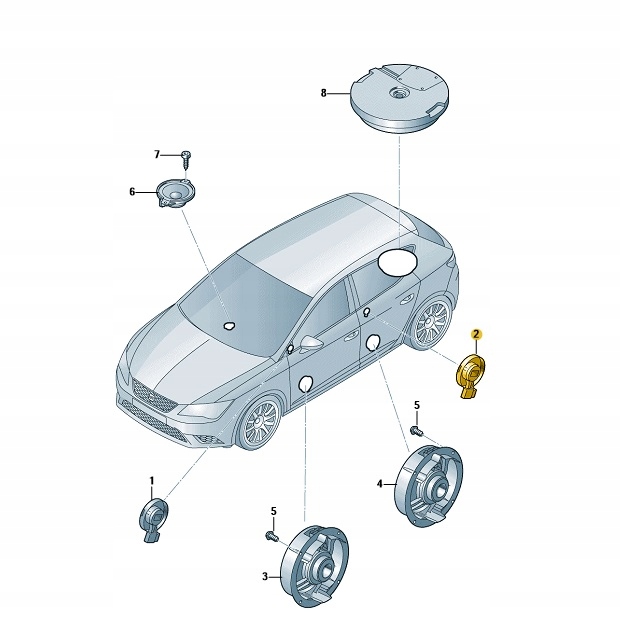 8

7

6

2

5

4

1

5

3