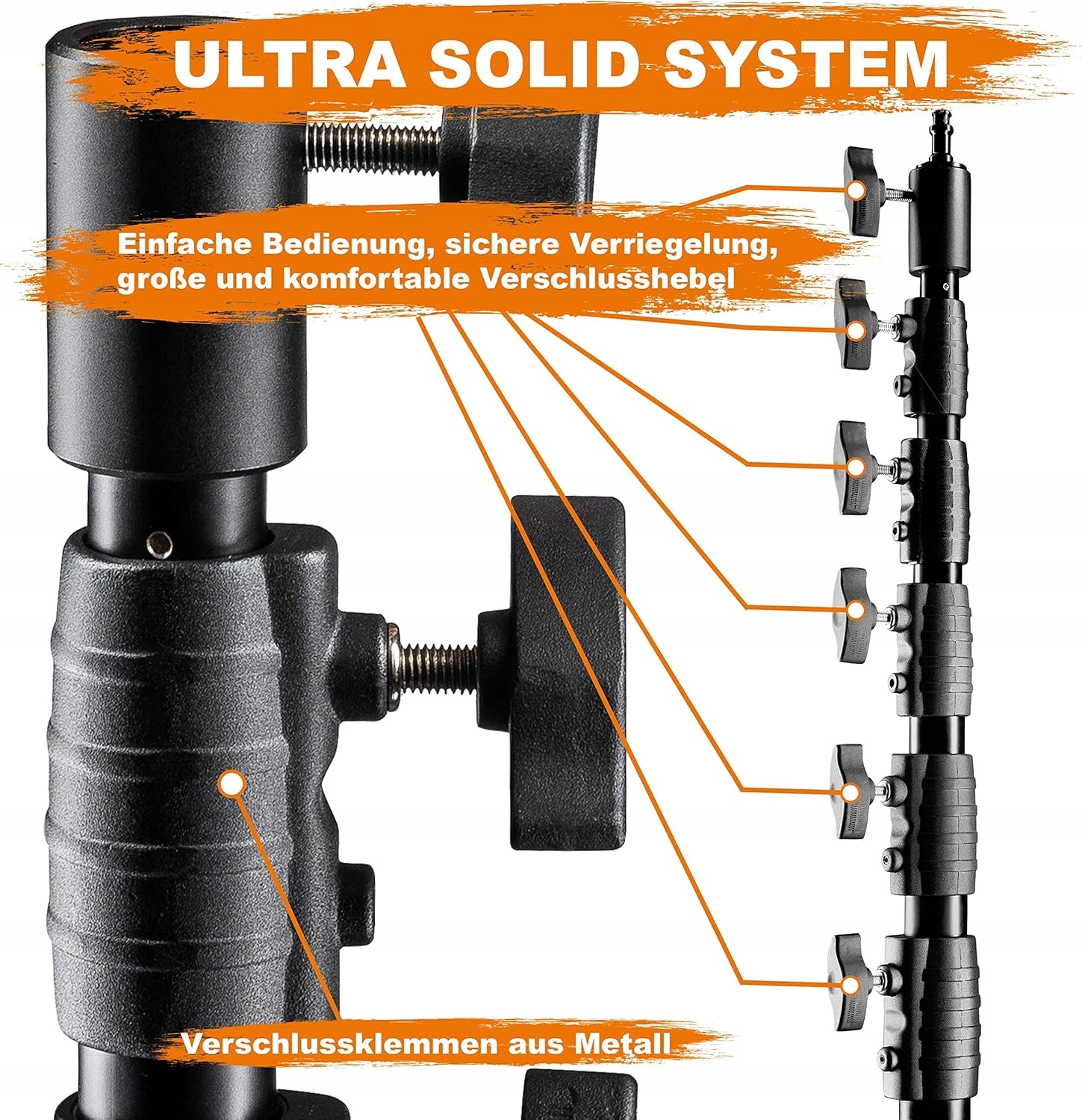 ULTRA SOLID SYSTEM

Einfache Bedienung, sichere Verriegelung, große und komfortable Verschlusshebel

Verschlussklemmen aus Metall