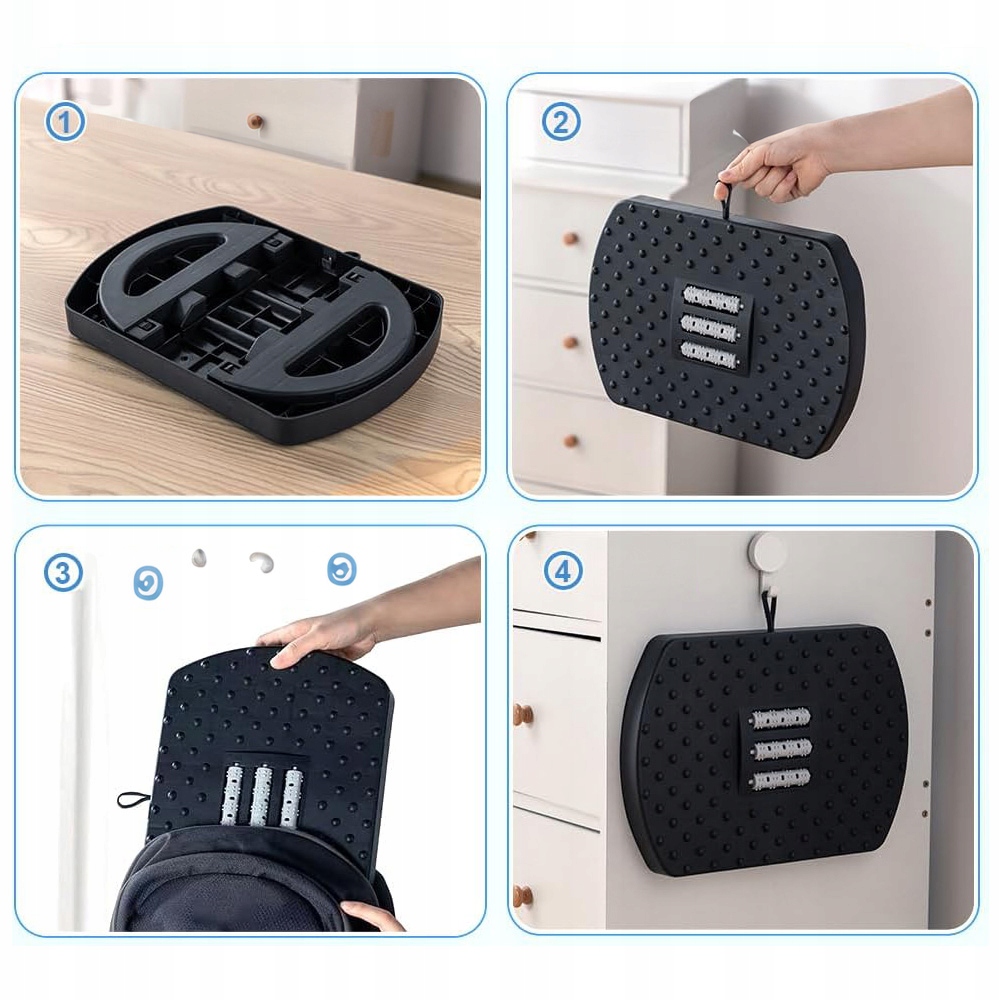 1

2

3

4