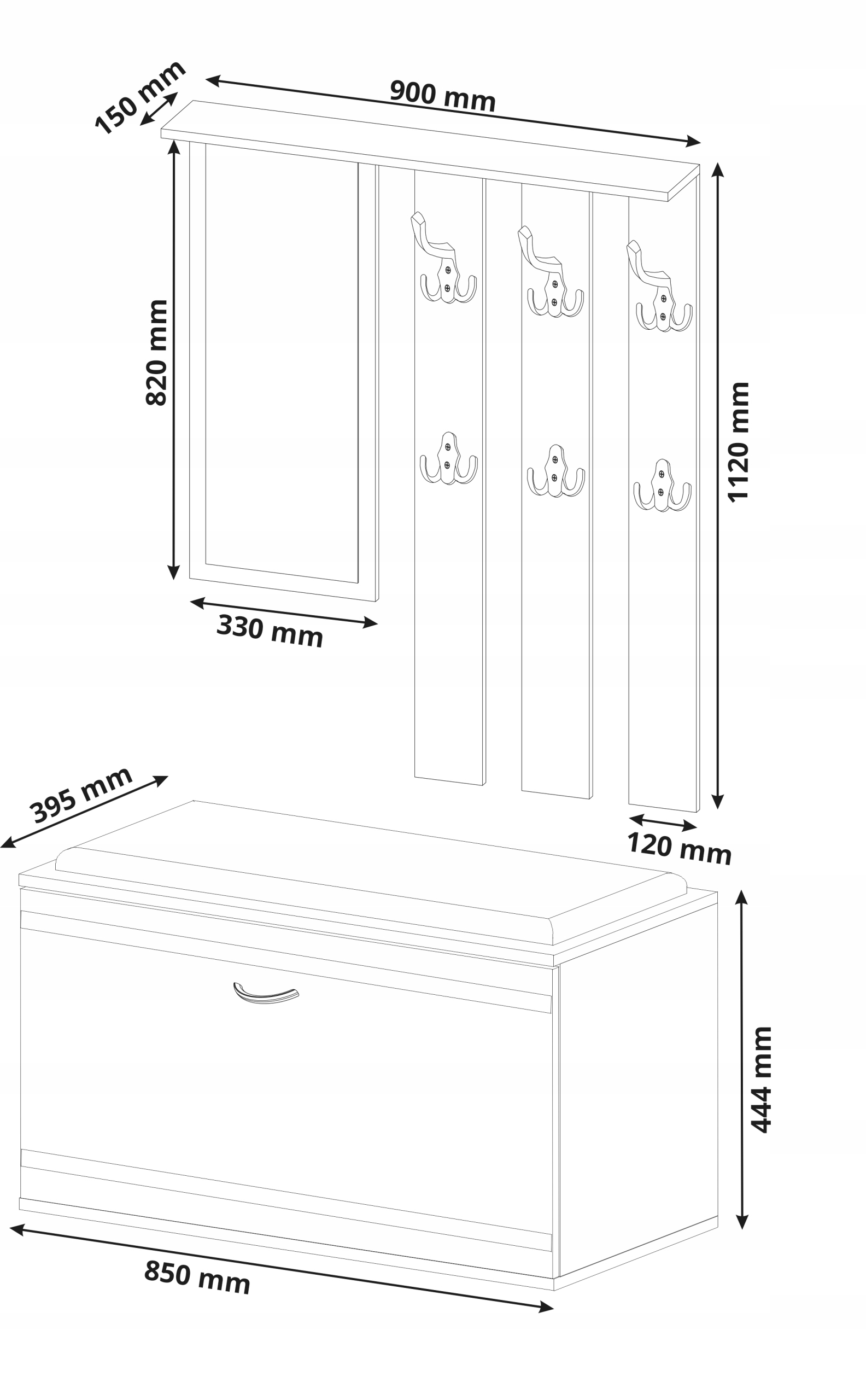 150 mm

900 mm

820 mm

1120 mm

330 mm

395 mm

120 mm

444 mm

850 mm