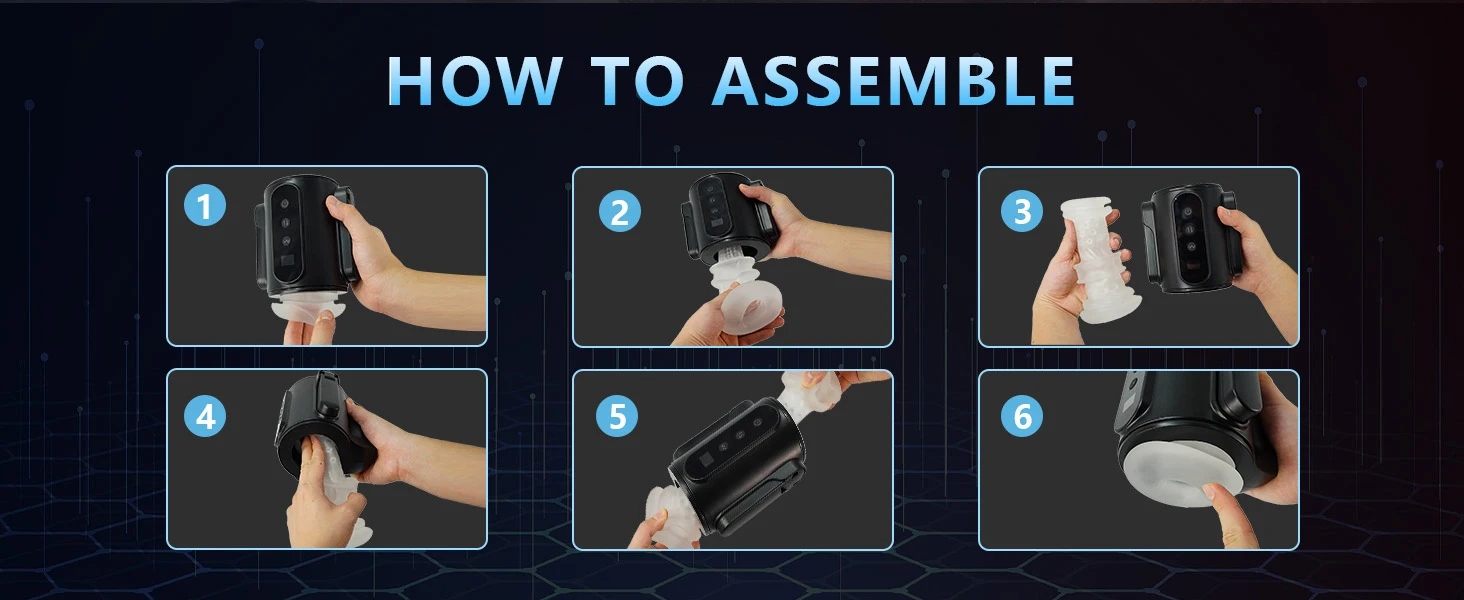 HOW TO ASSEMBLE

1

2

3

4

5

6