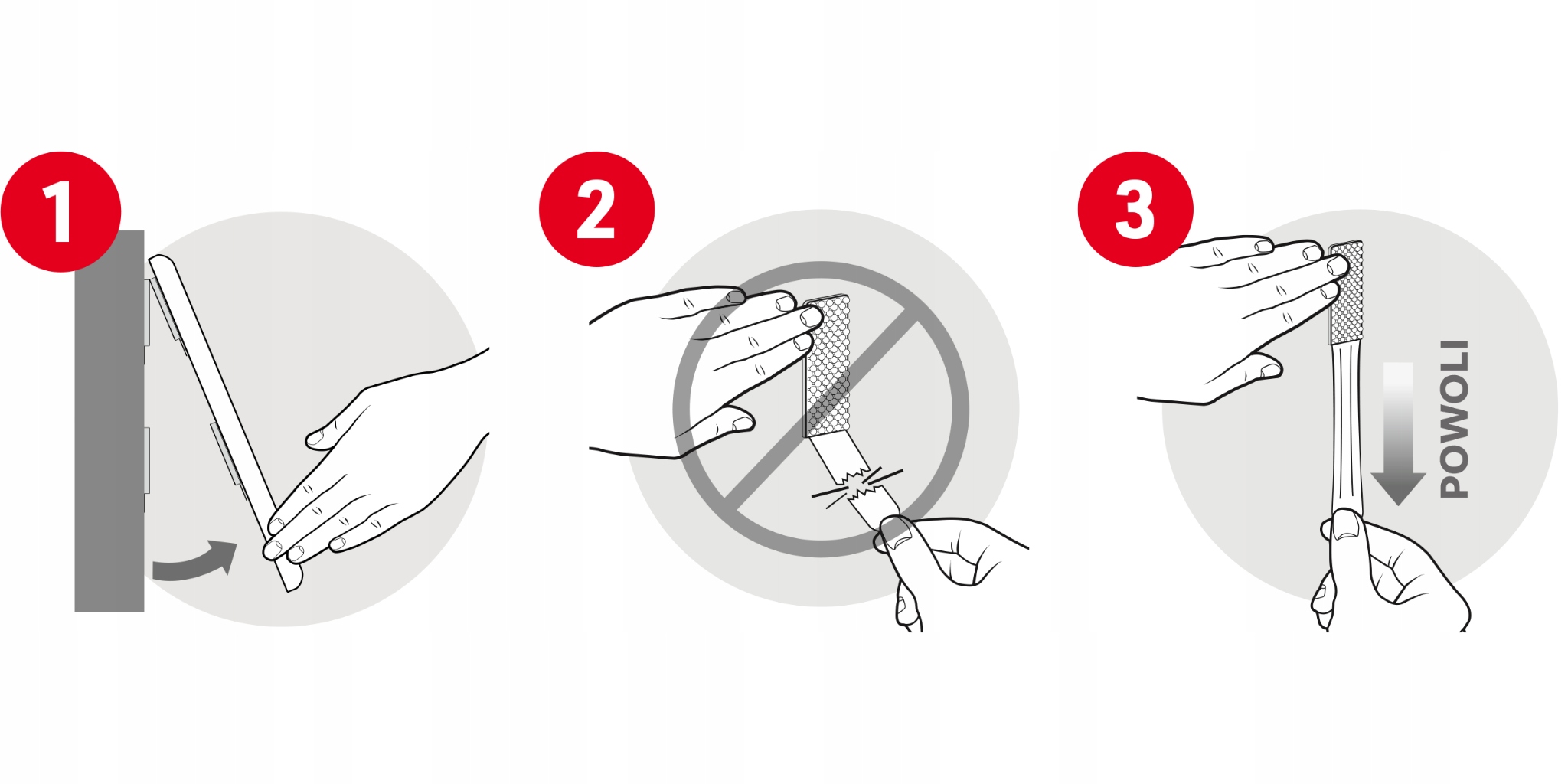 1

2

3

POWOLI