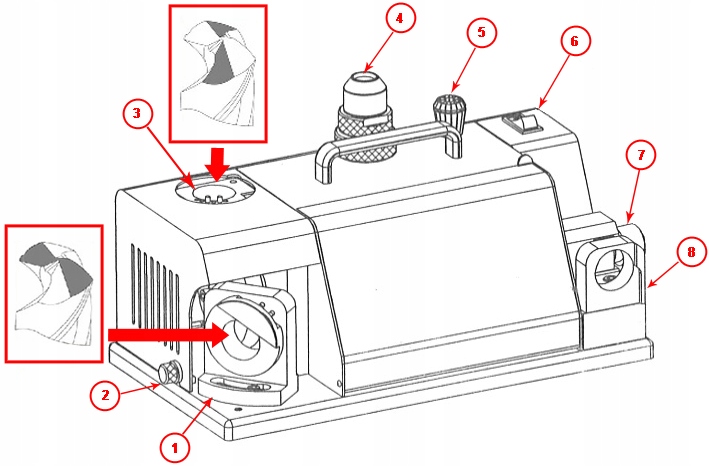 4
5
6
3
7
8
2
1