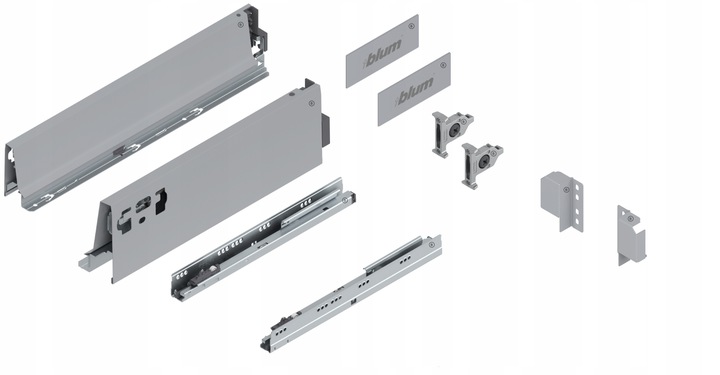 blum

blum