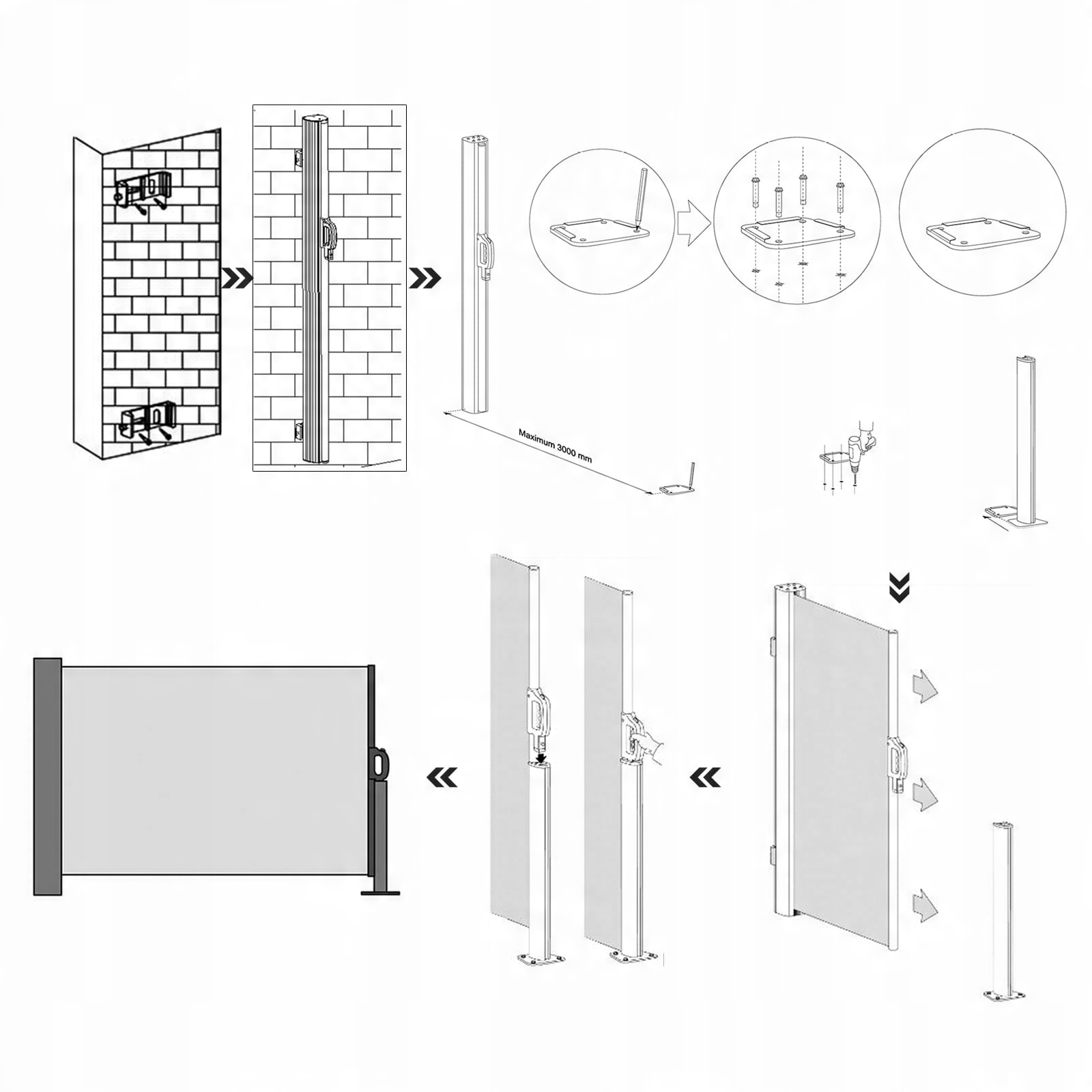 Maximum 3000 mm