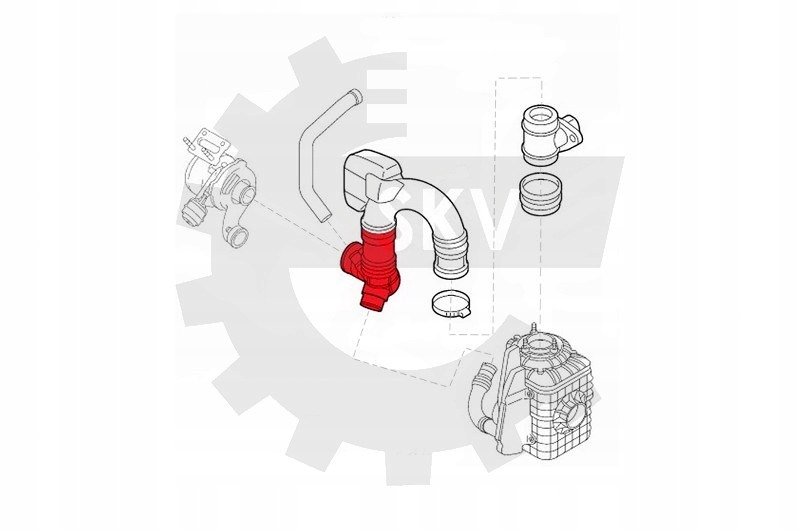 SKV