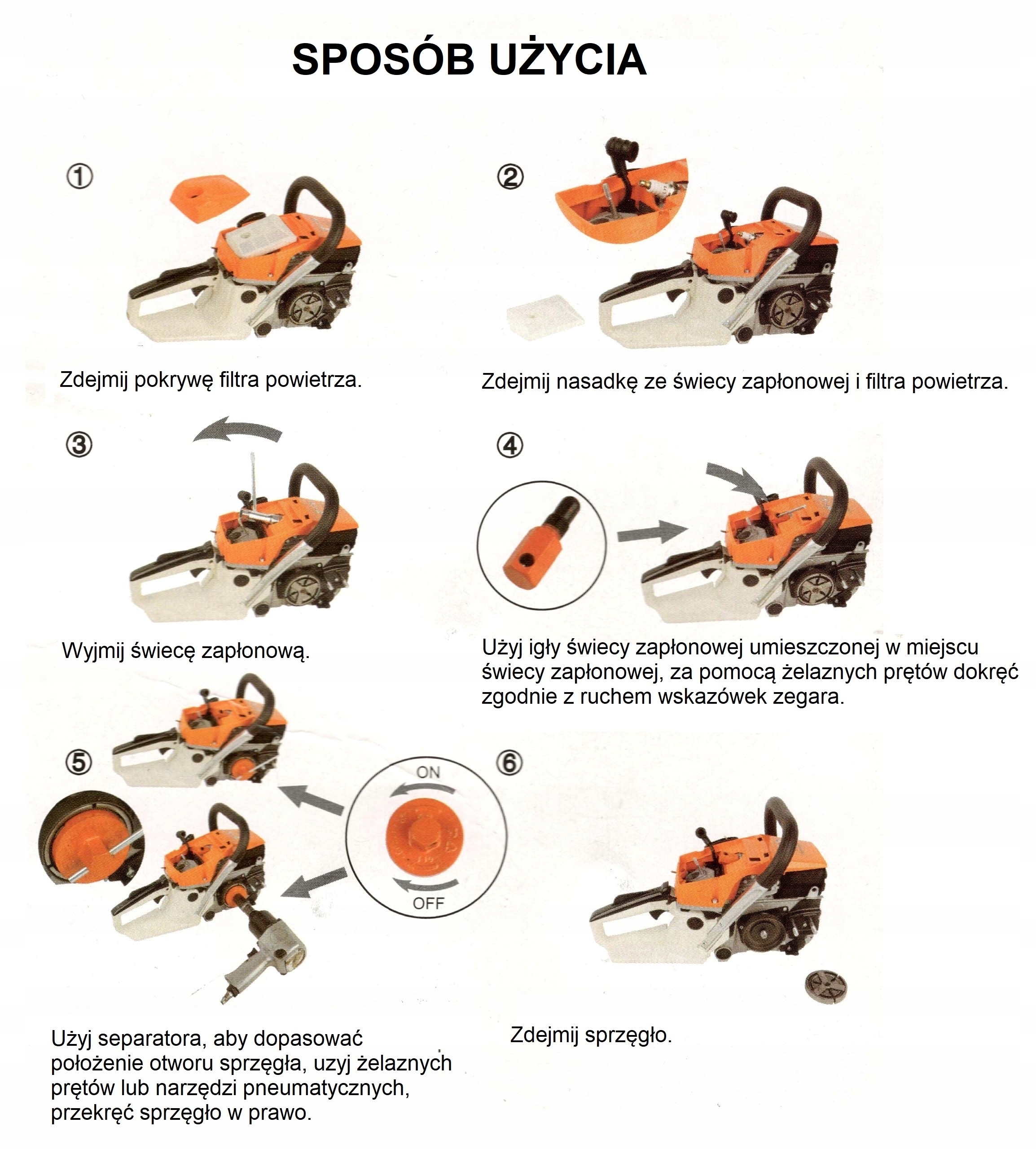 SPOSÓB UŻYCIA

①

Zdejmij pokrywę filtra powietrza.

②

Zdejmij nasadkę ze świecy zapłonowej i filtra powietrza.

③

Wyjmij świecę zapłonową.

④

Użyj igły świecy zapłonowej umieszczonej w miejscu świecy zapłonowej, za pomocą żelaznych prętów dokręć zgodnie z ruchem wskazówek zegara.

⑤

ON

OFF

Użyj separatora, aby dopasować położenie otworu sprzęgła, uzyj żelaznych prętów lub narzędzi pneumatycznych, przekręć sprzęgło w prawo.

⑥

Zdejmij sprzęgło.