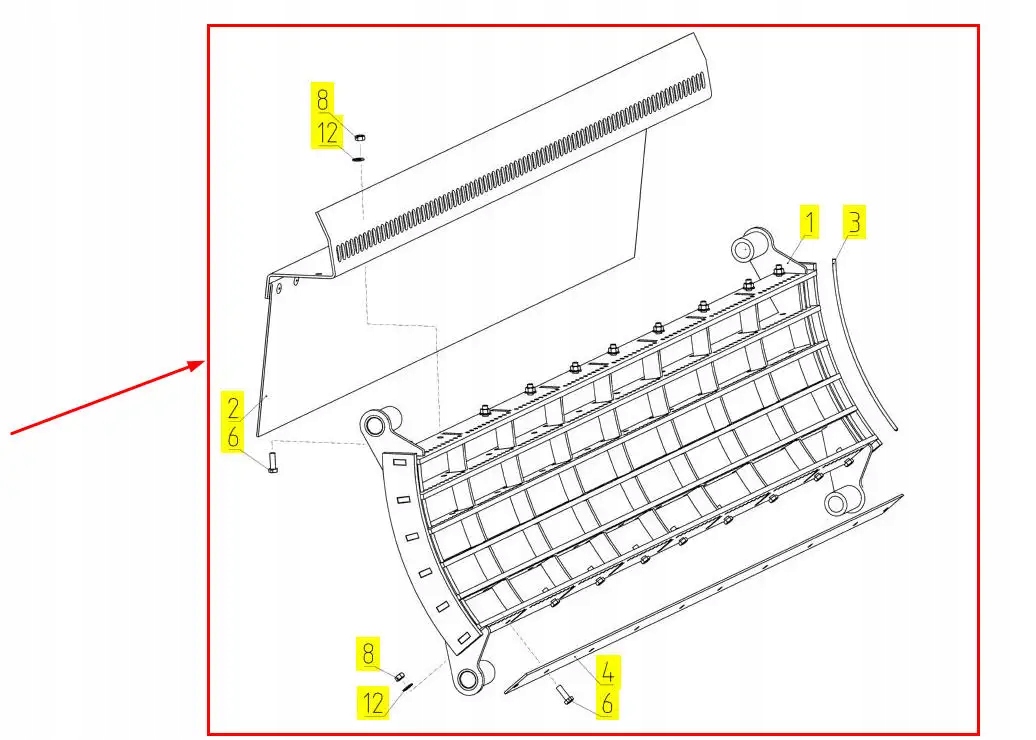 8
12
1
3
2
6
8
12
4
6