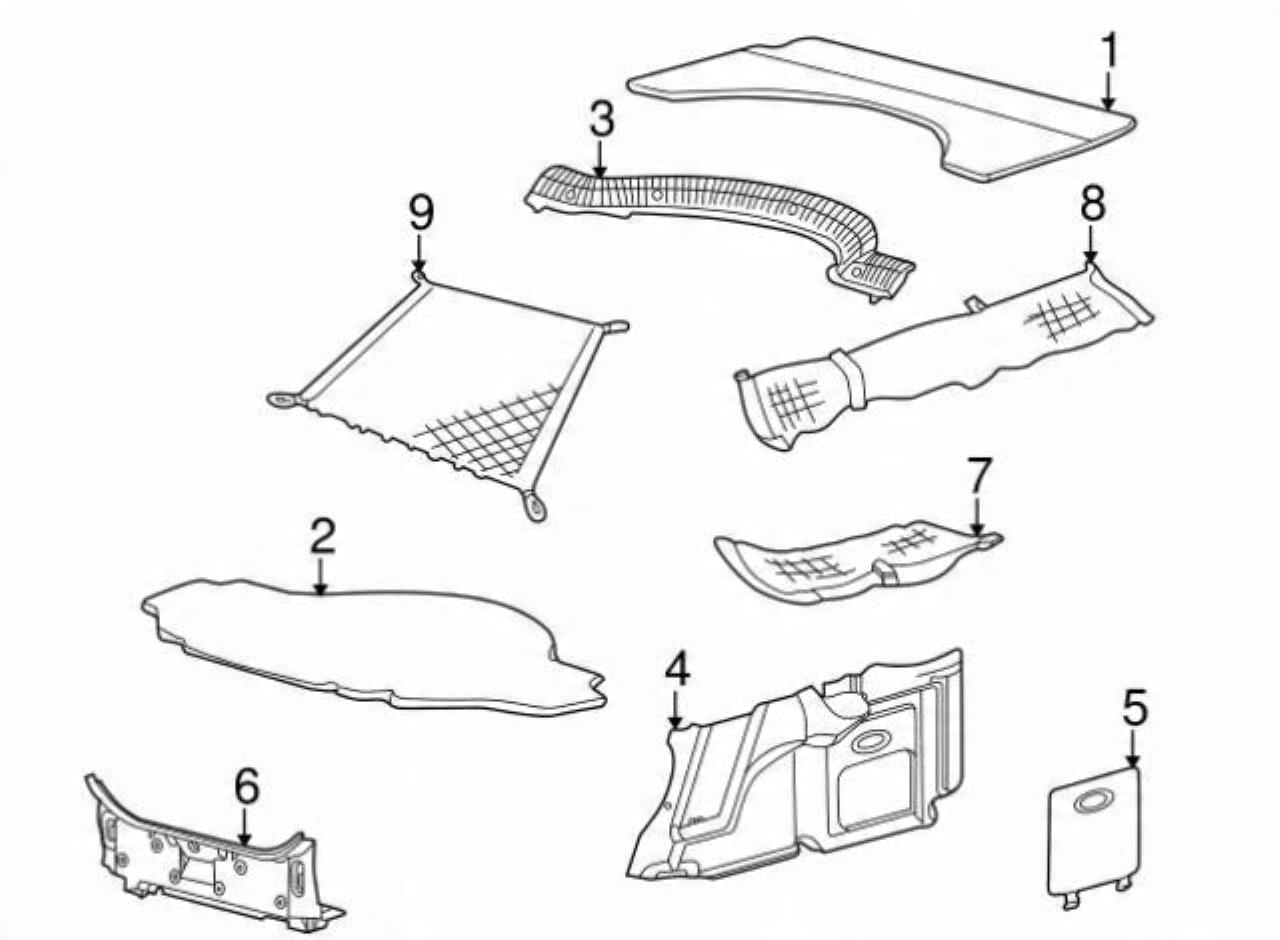 1
3
9
8
7
2
4
5
6