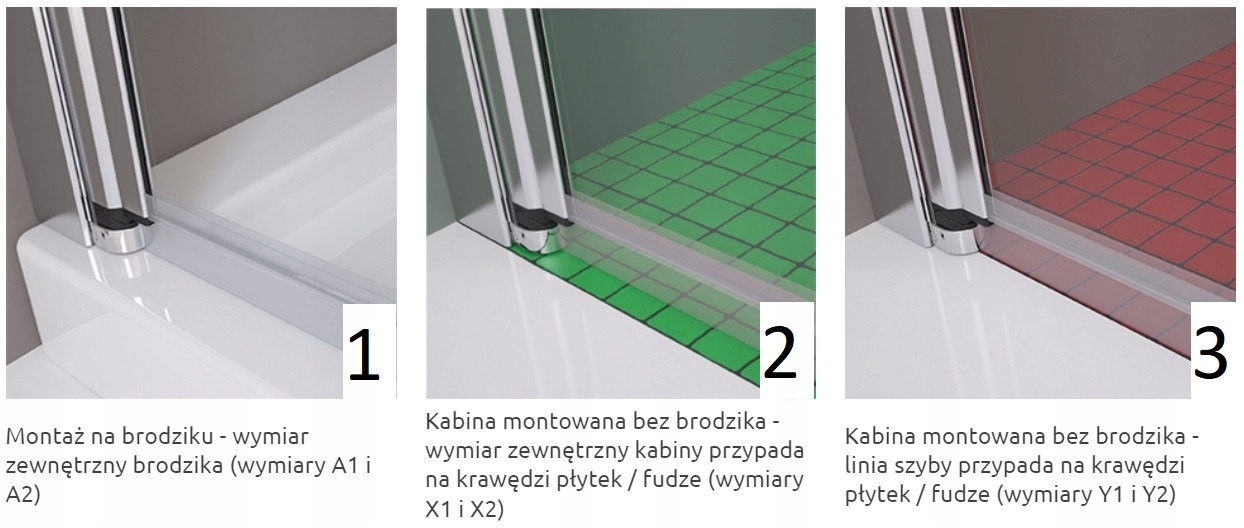 1

Montaż na brodziku - wymiar zewnętrzny brodzika (wymiary A1 i A2)

2

Kabina montowana bez brodzika - wymiar zewnętrzny kabiny przypada na krawędzi płytek / fudze (wymiary X1 i X2)

3

Kabina montowana bez brodzika - linia szyby przypada na krawędzi płytek / fudze (wymiary Y1 i Y2)