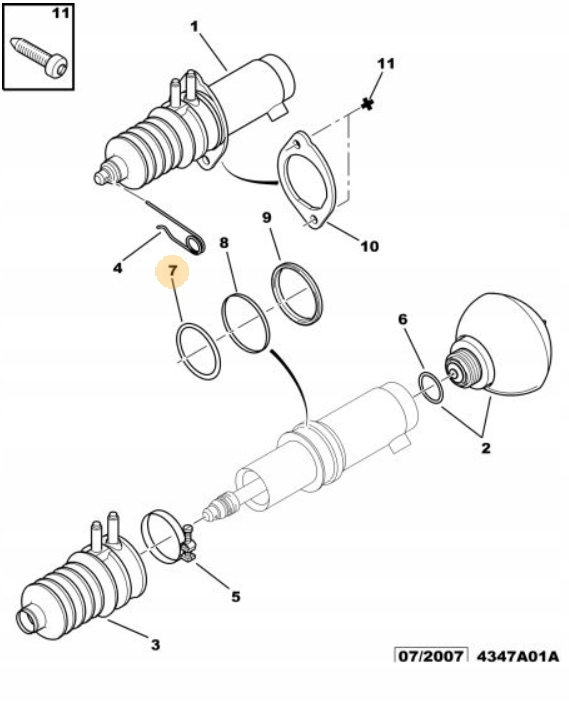 11

1

11

10

9

8

4

7

6

2

5

3

07/2007 4347A01A