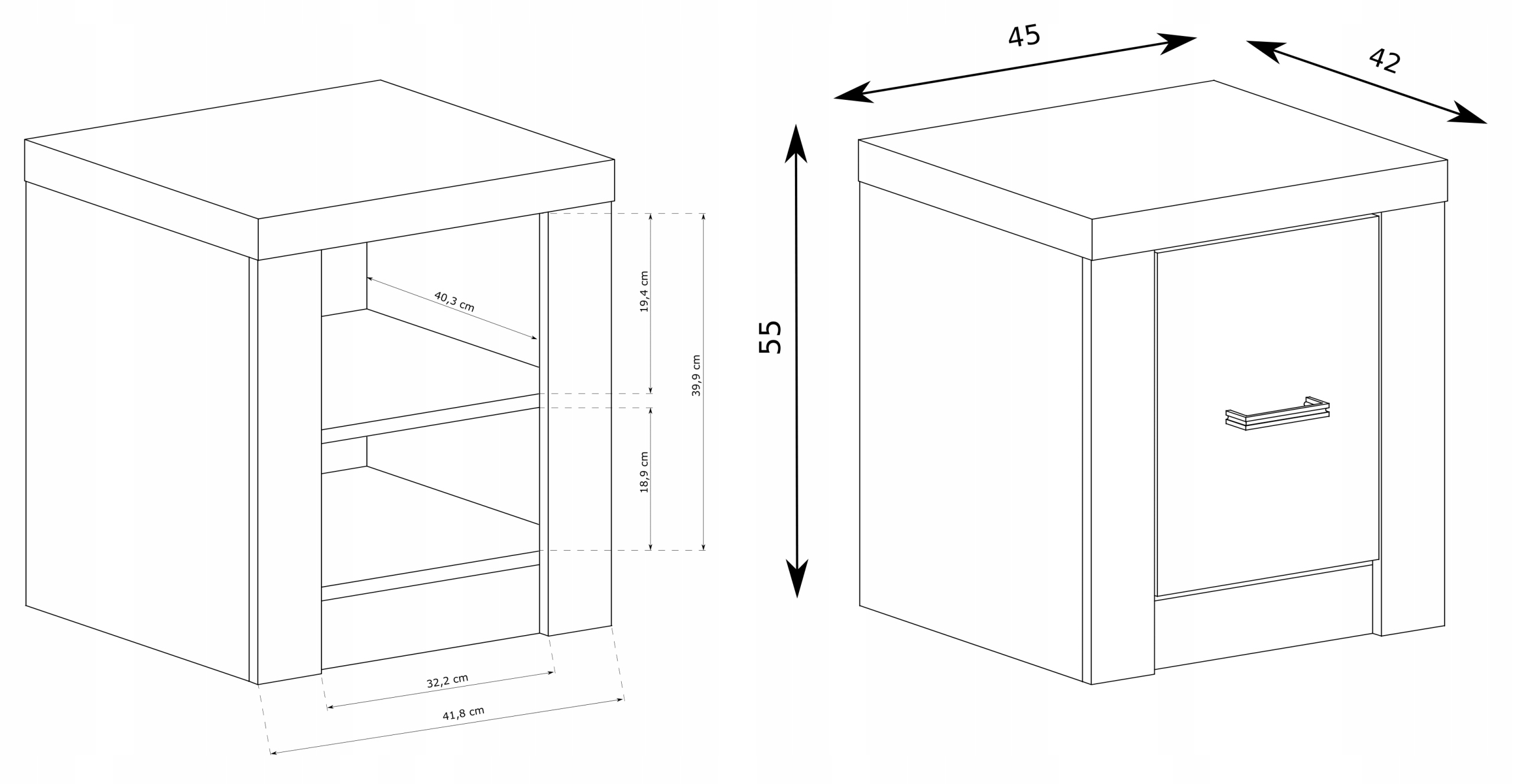 40,3 cm
19,4 cm
39,9 cm
18,9 cm
32,2 cm
41,8 cm
45
42
55