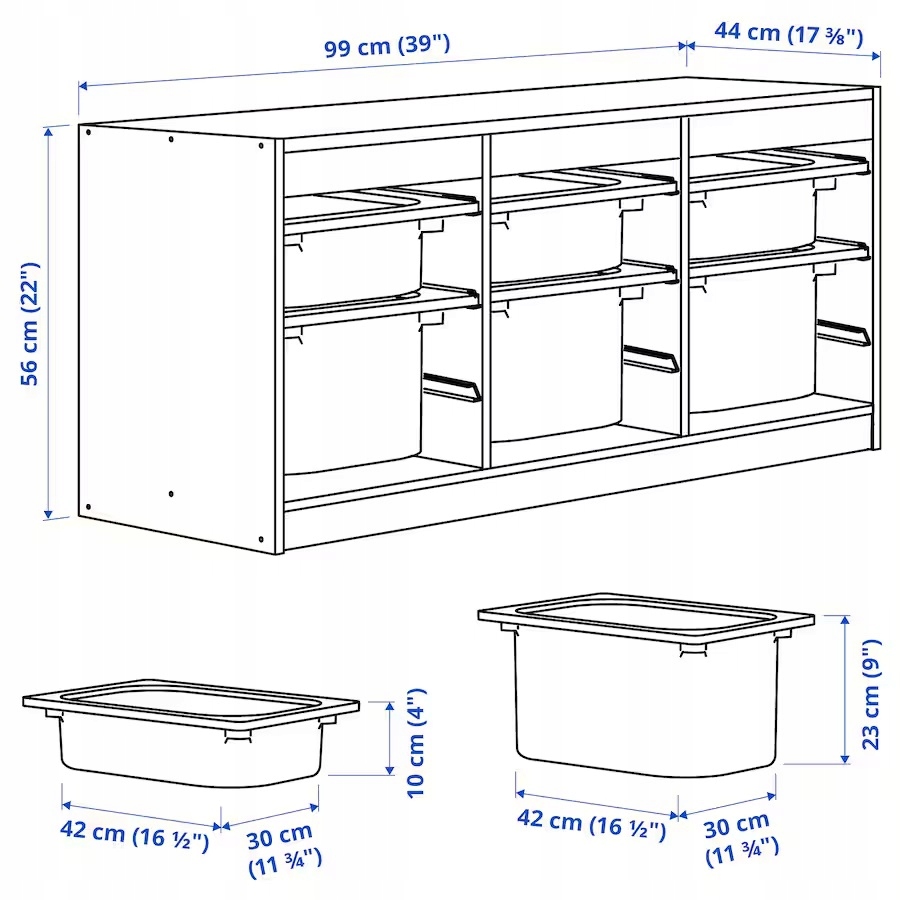 99 cm (39")
44 cm (17 ⅜")
56 cm (22")
10 cm (4")
42 cm (16 ½")
30 cm (11 ¾")
23 cm (9")
42 cm (16 ½")
30 cm (11 ¾")