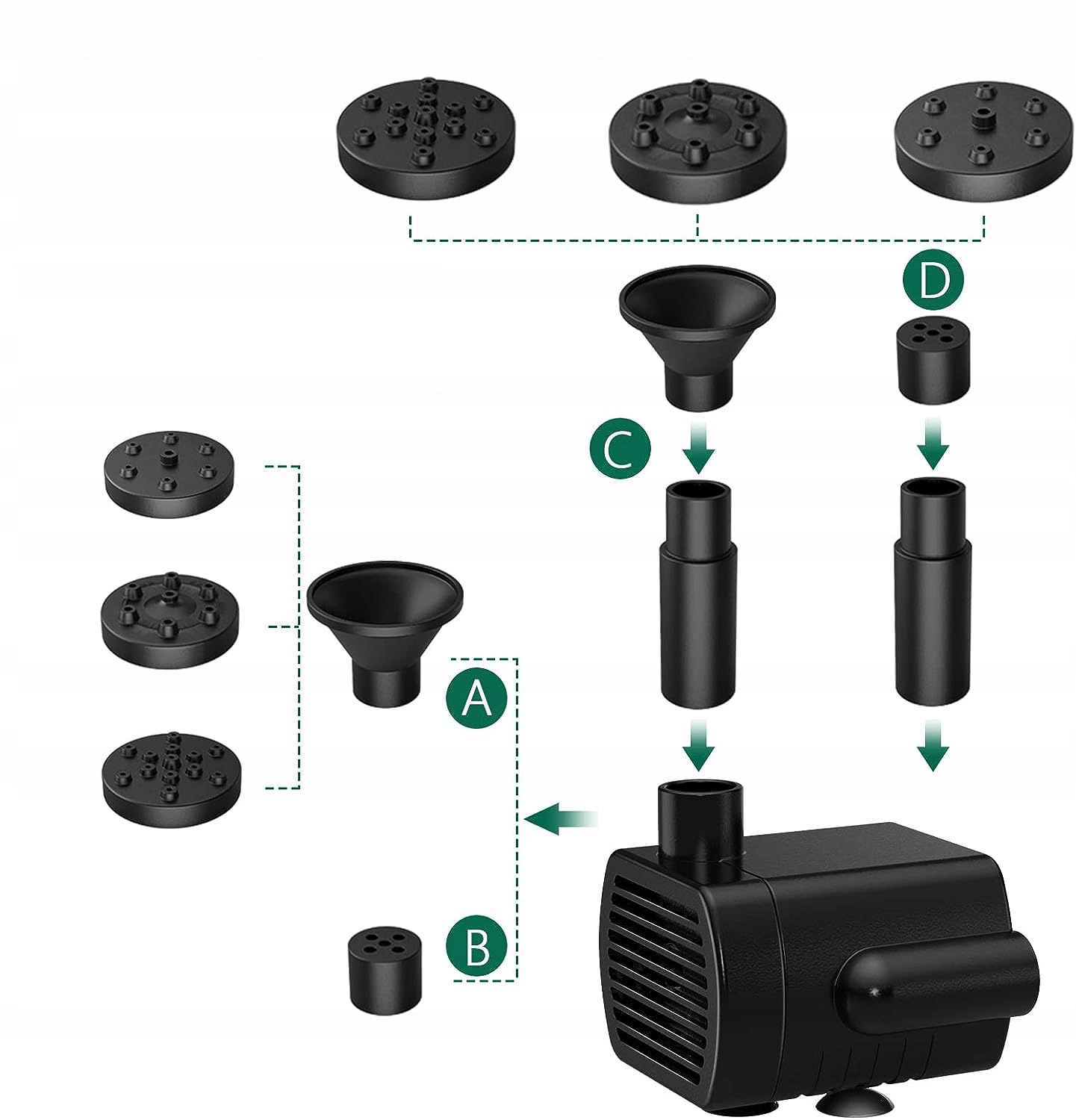 D

C

A

B