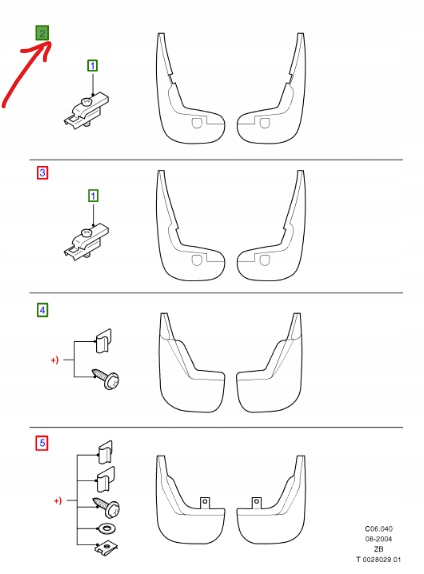 2

1

3

1

4

+)

5

+)

C06.040
08-2004
ZB
T 0028029 01