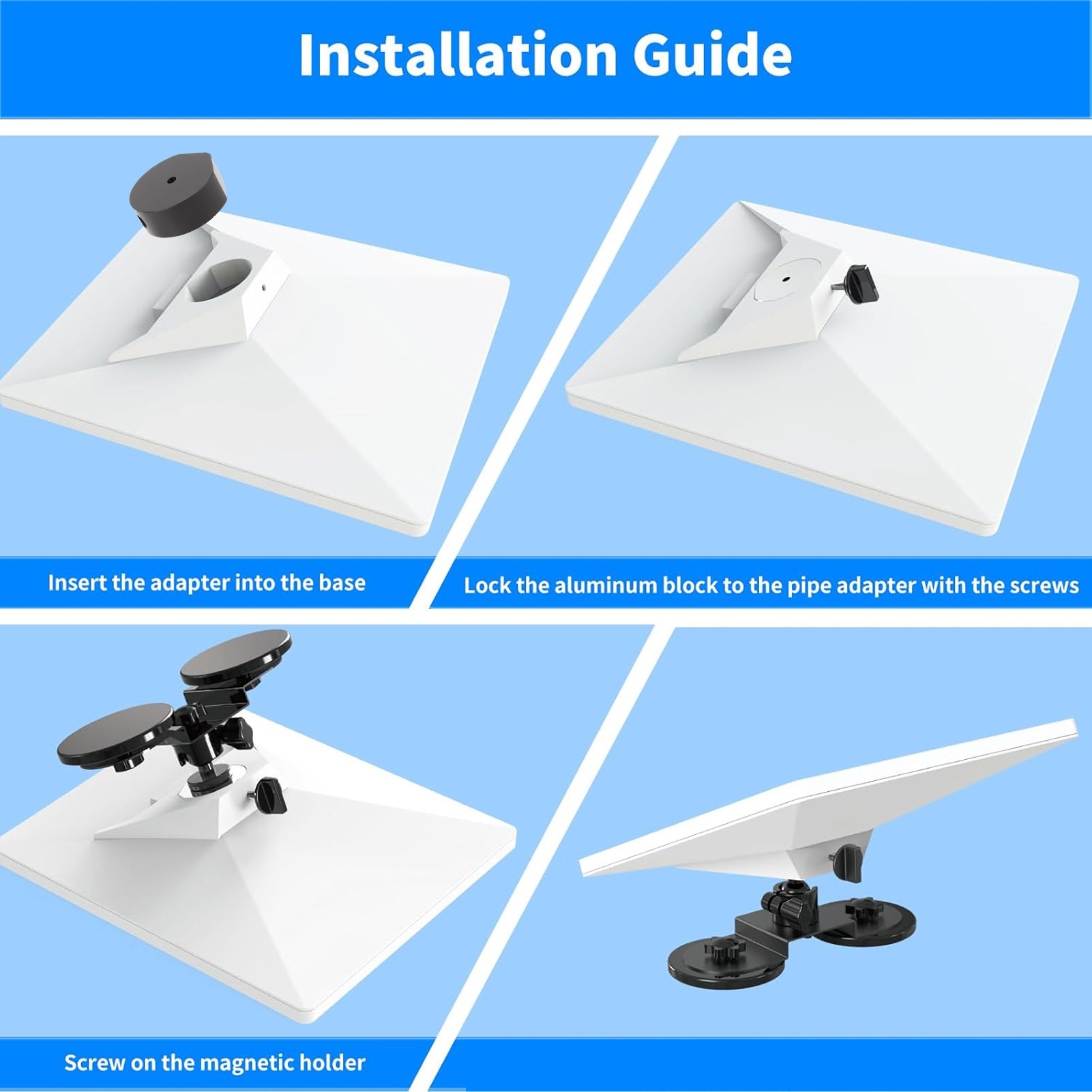 Installation Guide

Insert the adapter into the base

Lock the aluminum block to the pipe adapter with the screws

Screw on the magnetic holder