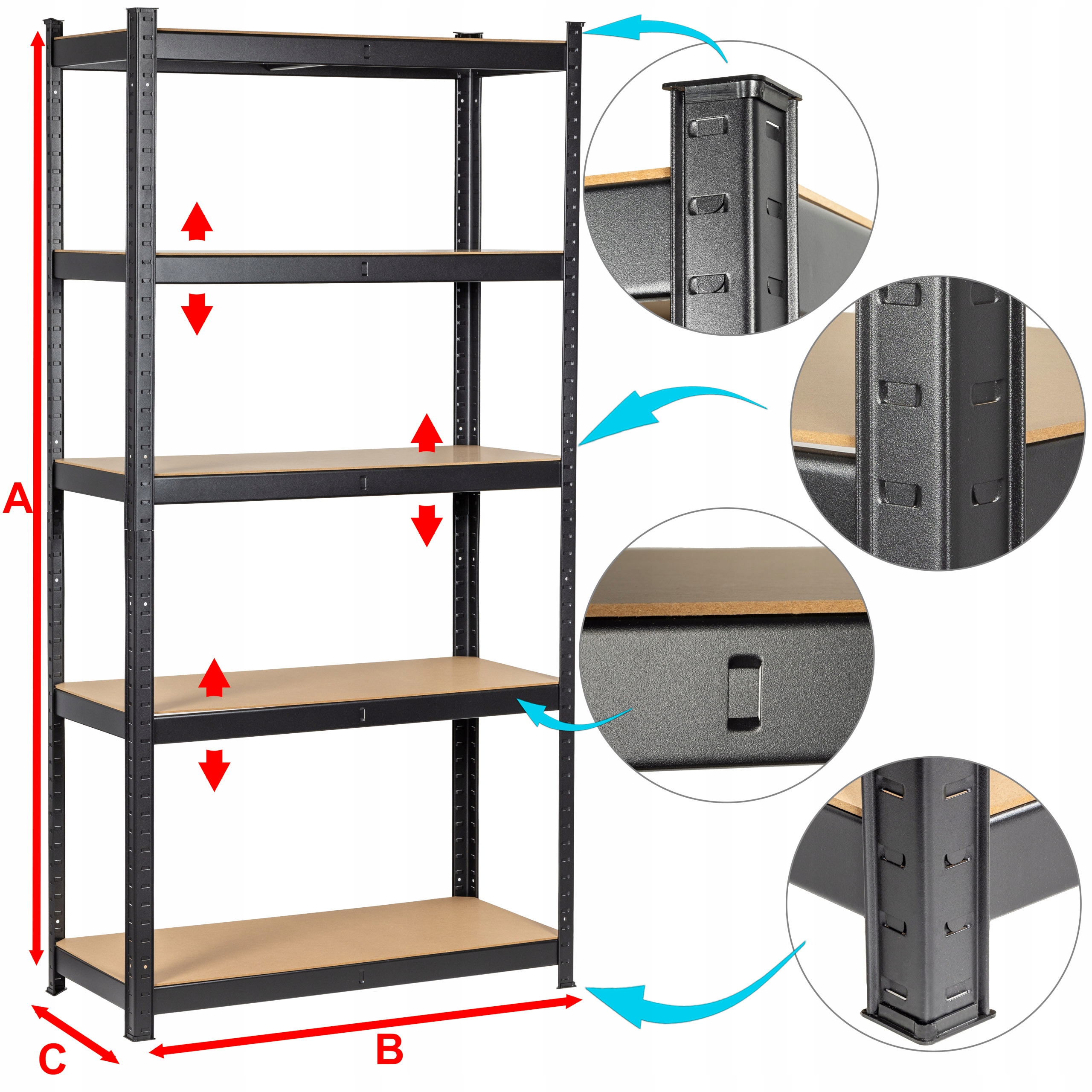 A

C

B