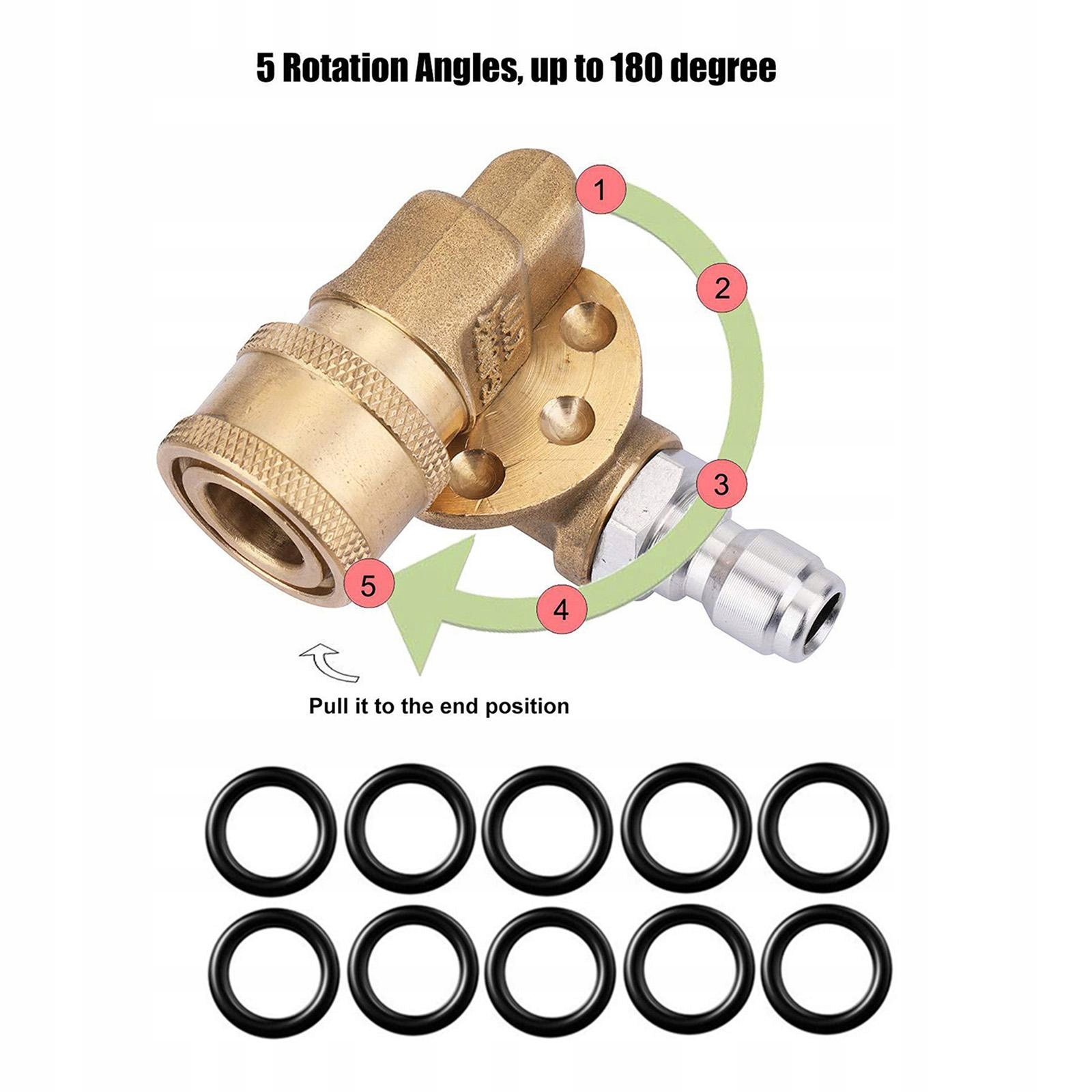 5 Rotation Angles, up to 180 degree

1
2
3
4
5

Pull it to the end position