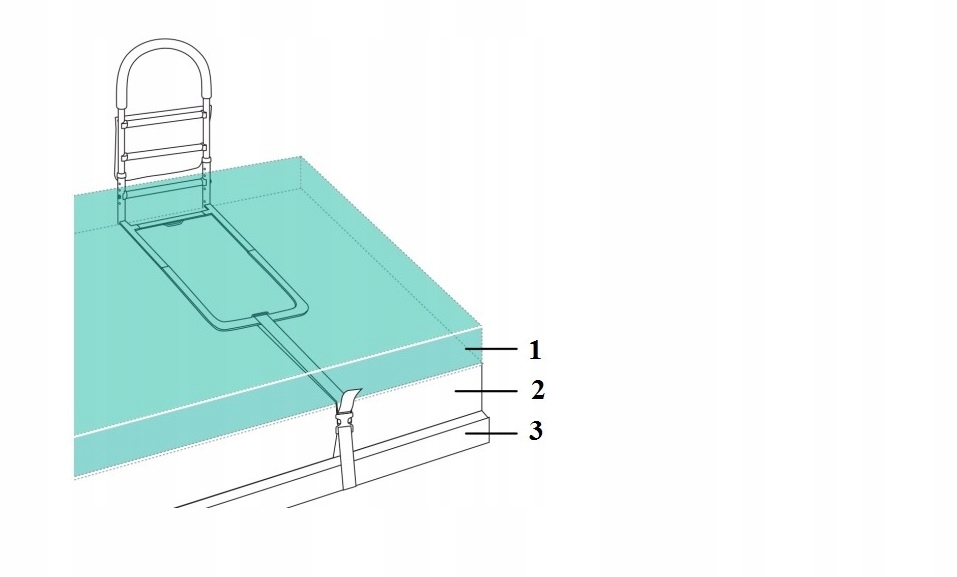 1
2
3