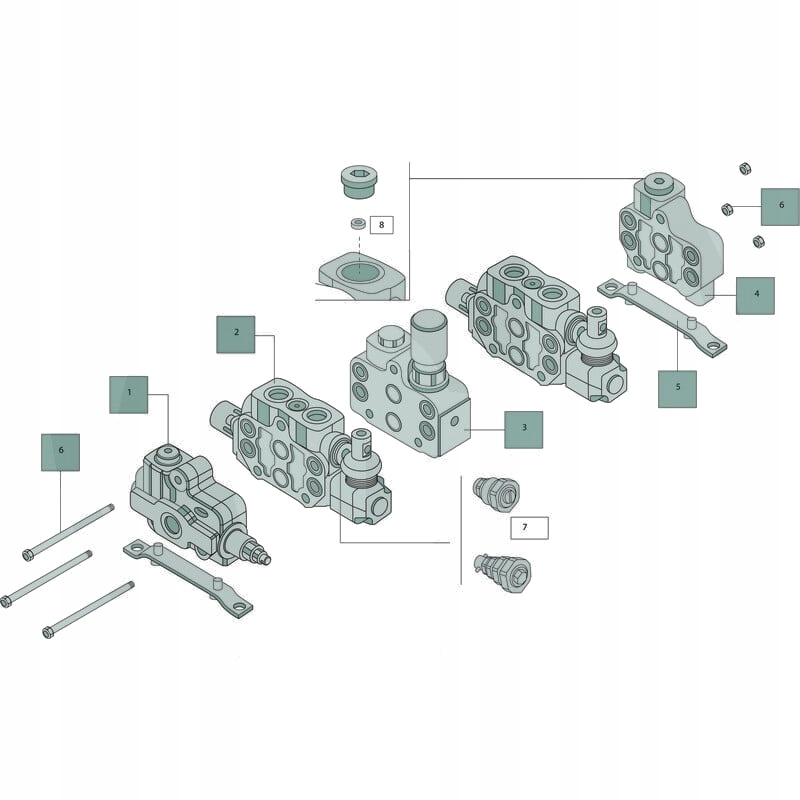 8
6
4
2
5
1
3
6
7