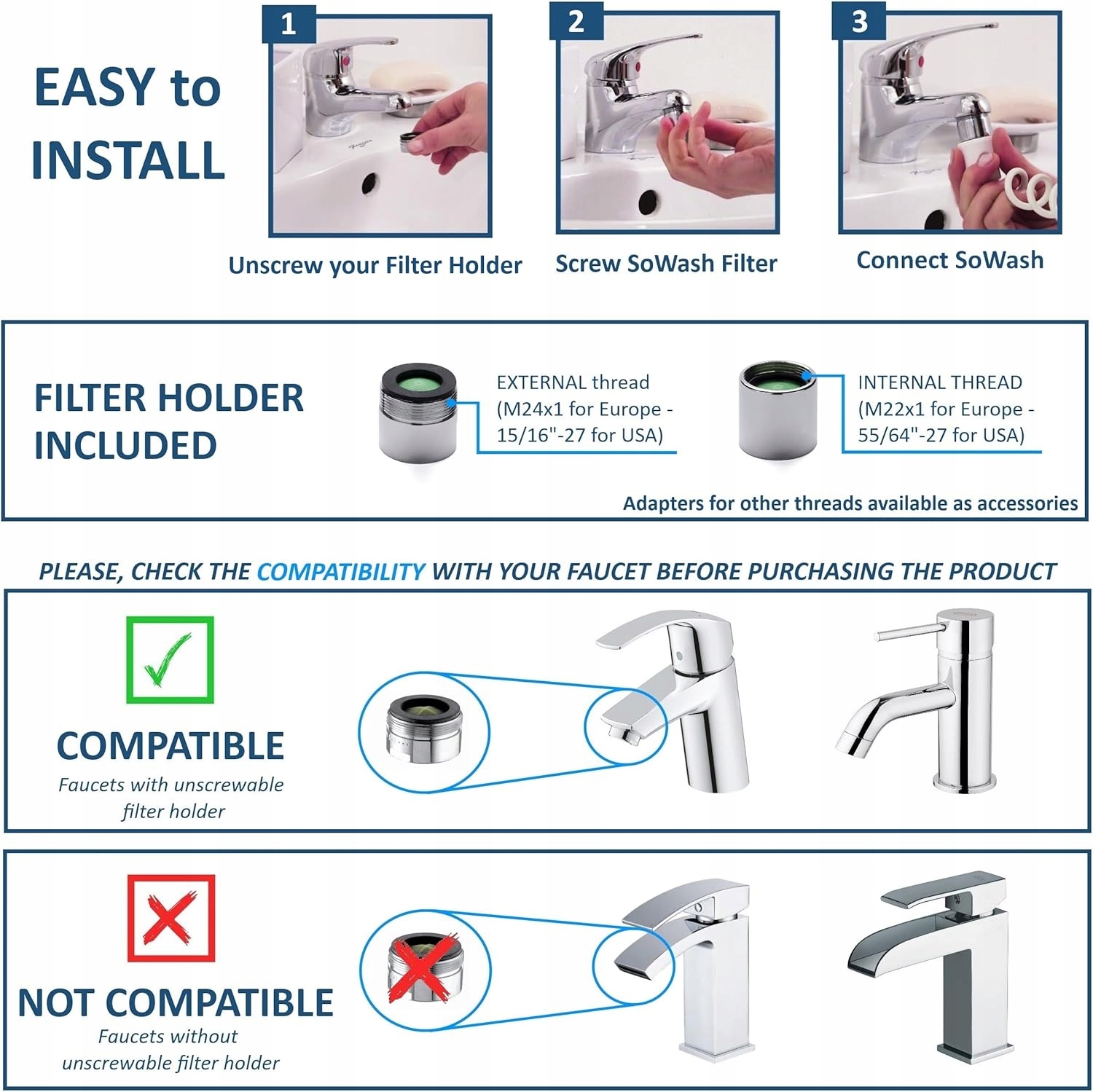 EASY to INSTALL

1

Unscrew your Filter Holder

2

Screw SoWash Filter

3

Connect SoWash

FILTER HOLDER INCLUDED

EXTERNAL thread (M24x1 for Europe - 15/16"-27 for USA)

INTERNAL THREAD (M22x1 for Europe - 55/64"-27 for USA)

Adapters for other threads available as accessories

PLEASE, CHECK THE COMPATIBILITY WITH YOUR FAUCET BEFORE PURCHASING THE PRODUCT

COMPATIBLE

Faucets with unscrewable filter holder

NOT COMPATIBLE

Faucets without unscrewable filter holder