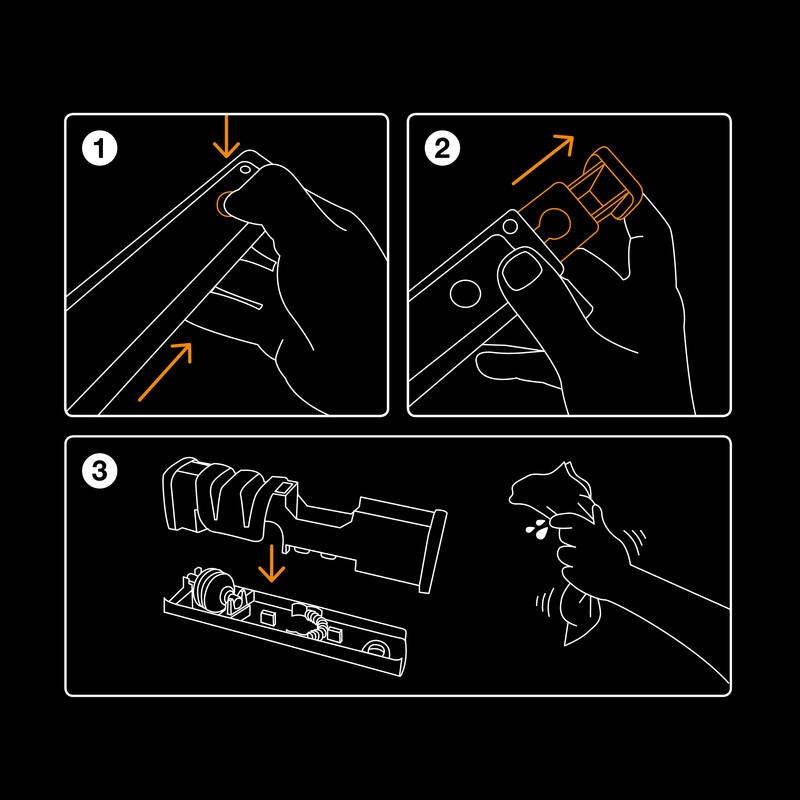 1

2

3