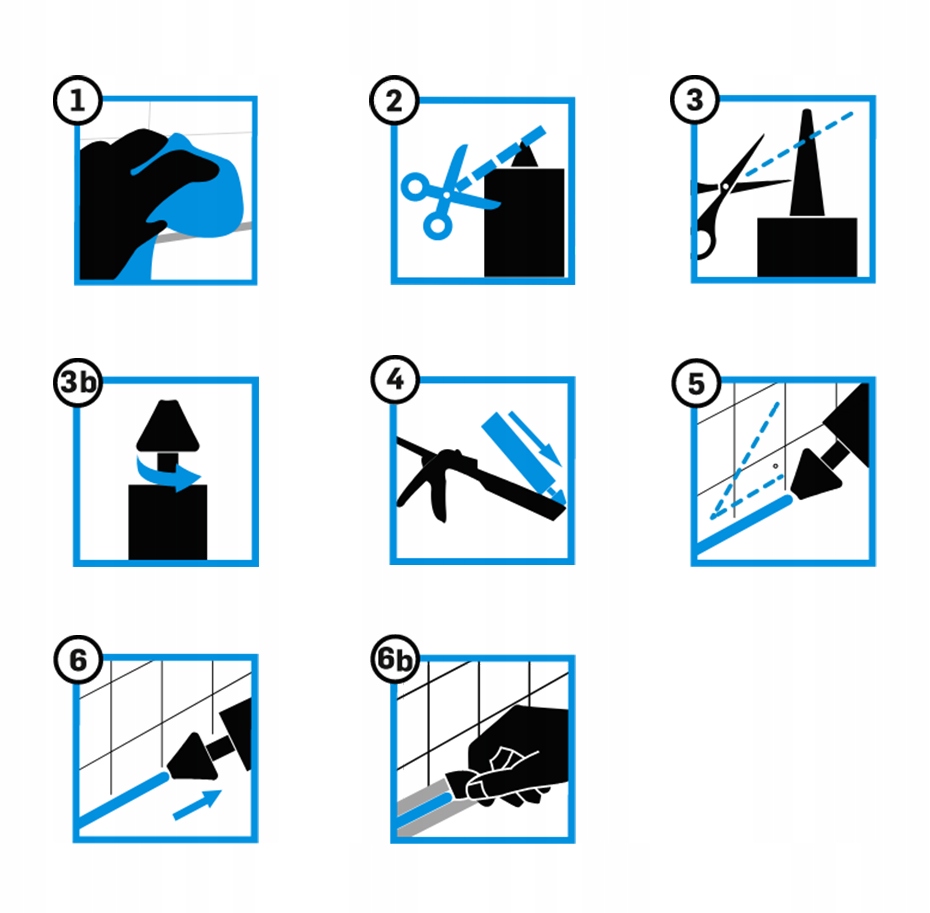 1

2

3

3b

4

5

6

6b