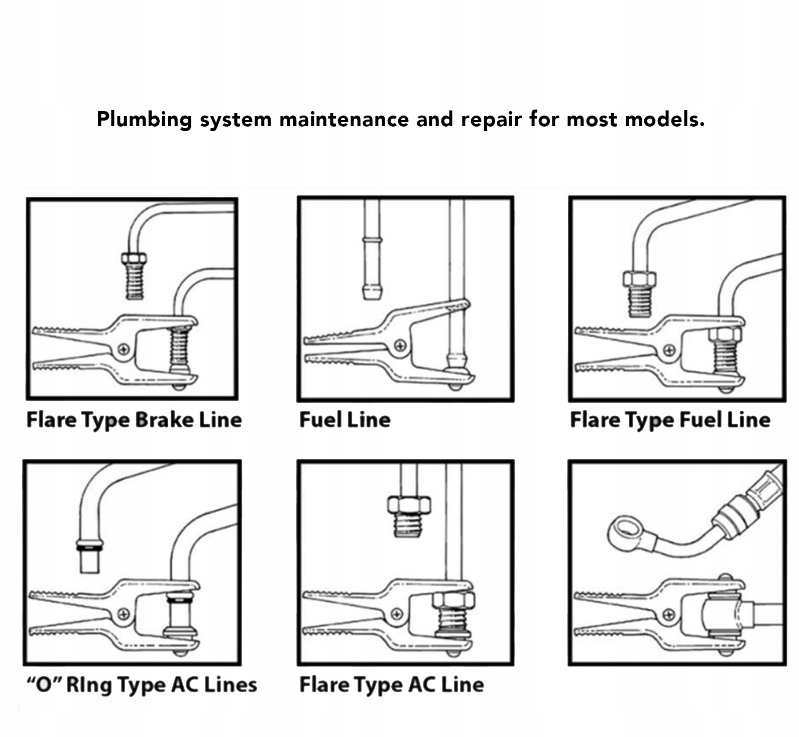 Plumbing system maintenance and repair for most models.

Flare Type Brake Line

Fuel Line

Flare Type Fuel Line

"O" RIng Type AC Lines

Flare Type AC Line