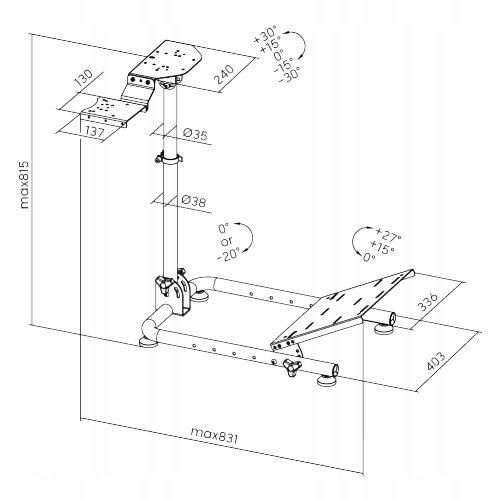 +30°
+15°
0°
-15°
-30°

130

240

137

Ø35

max815

Ø38

0°
or
-20°

+27°
+15°
0°

336

403

max831