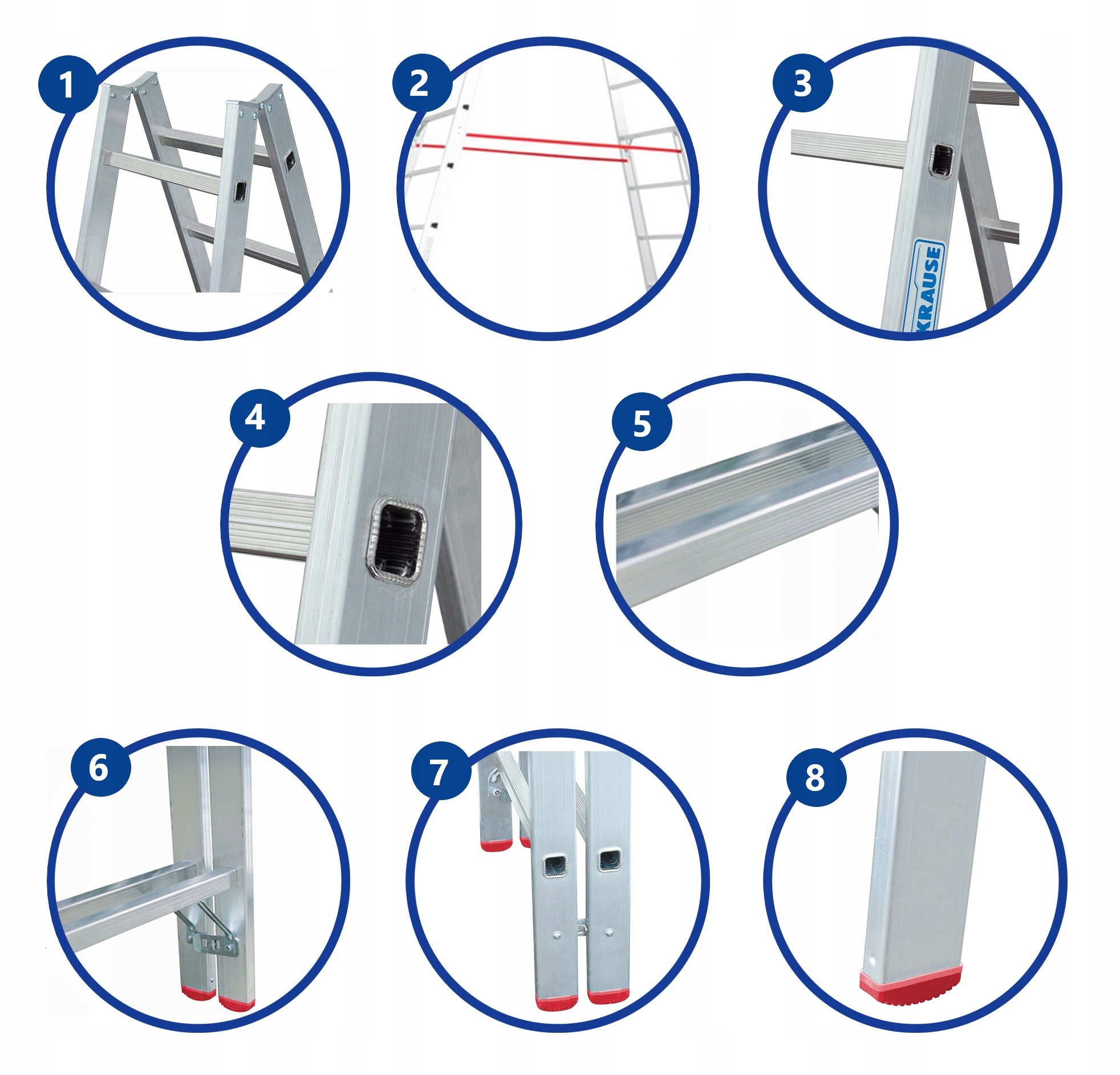 1

2

3

KRAUSE

4

5

6

7

8