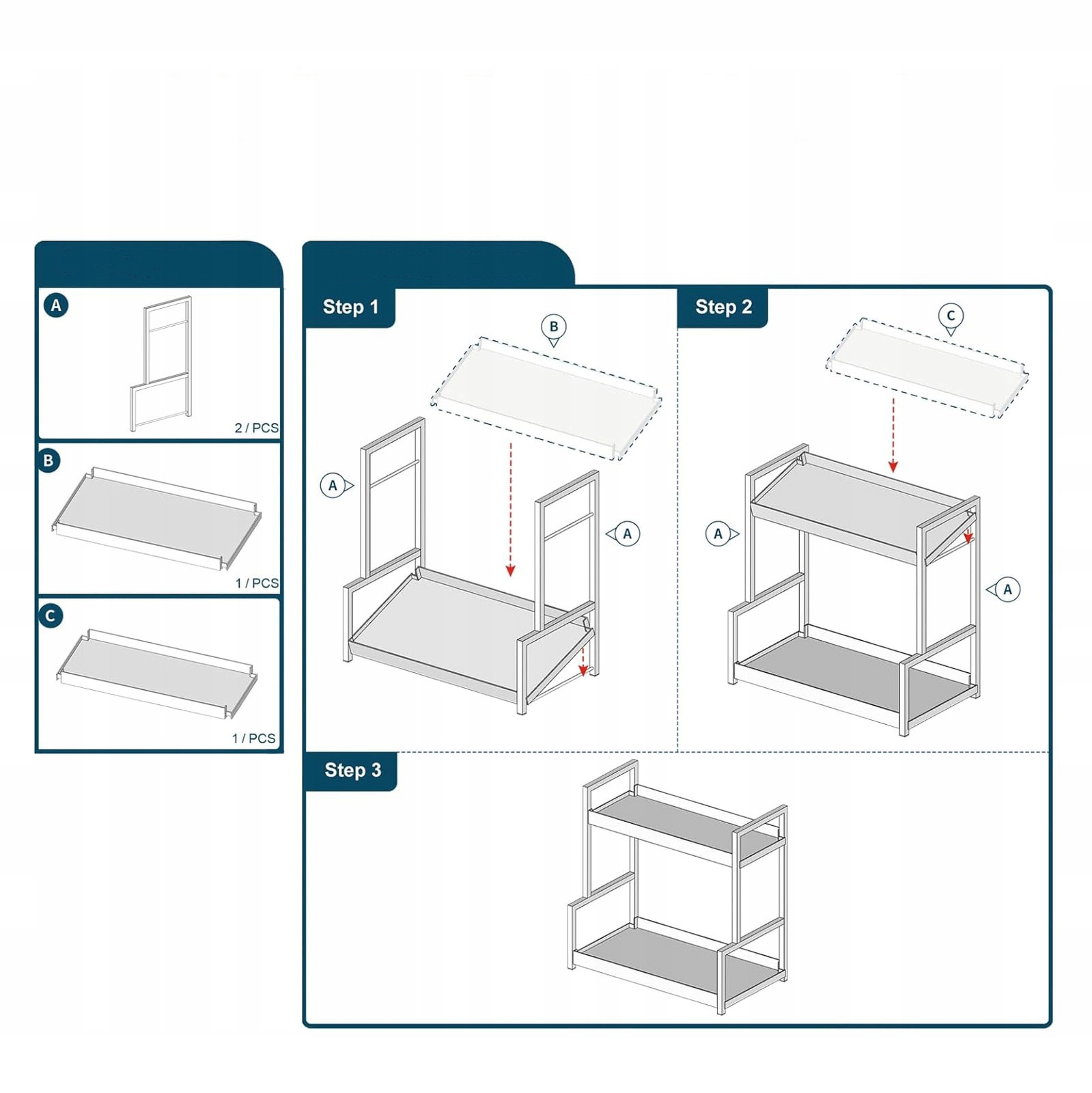 A

2 / PCS

B

1 / PCS

C

1 / PCS

Step 1

B

A

A

Step 2

C

A

A

Step 3