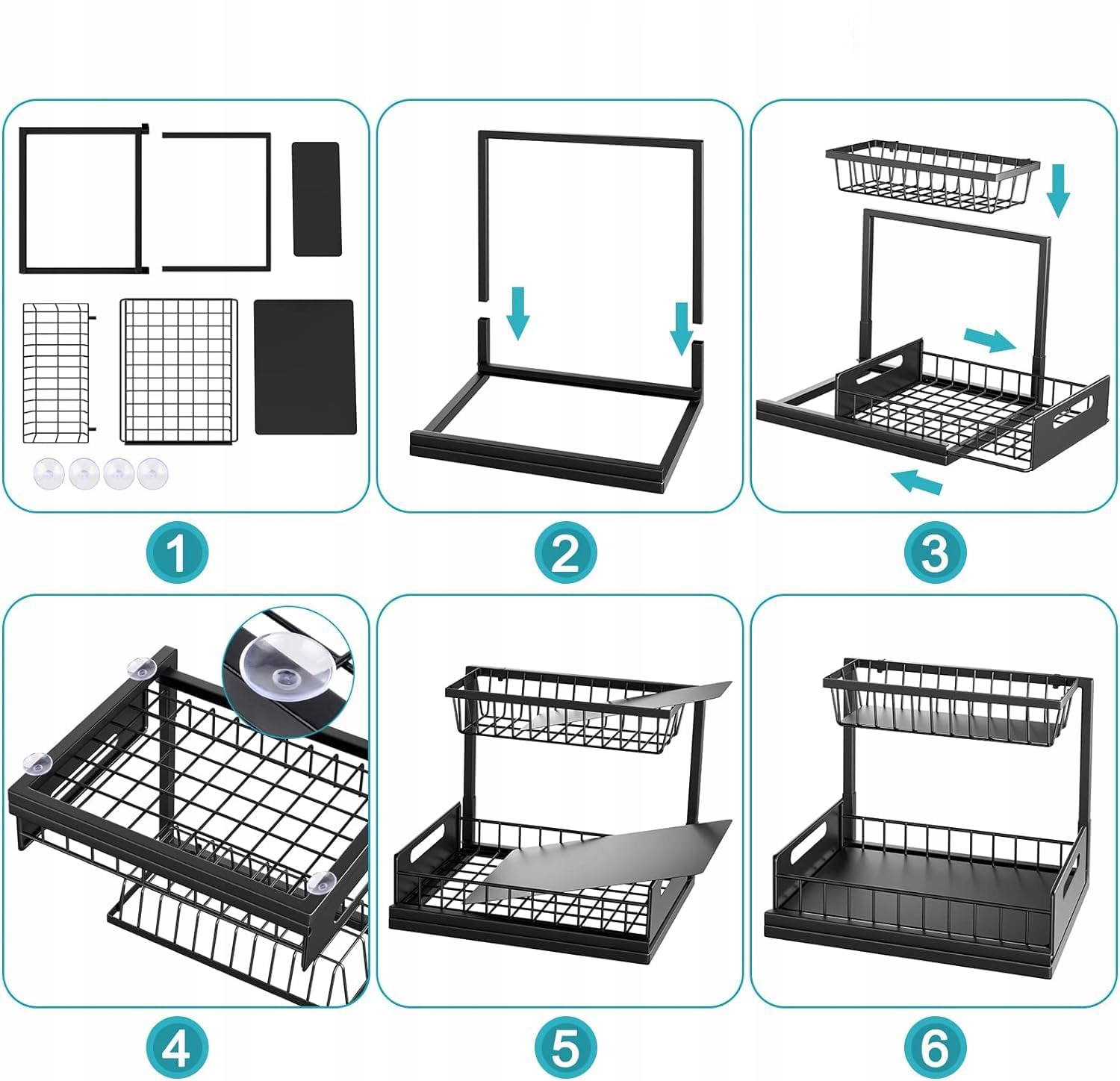 1

2

3

4

5

6