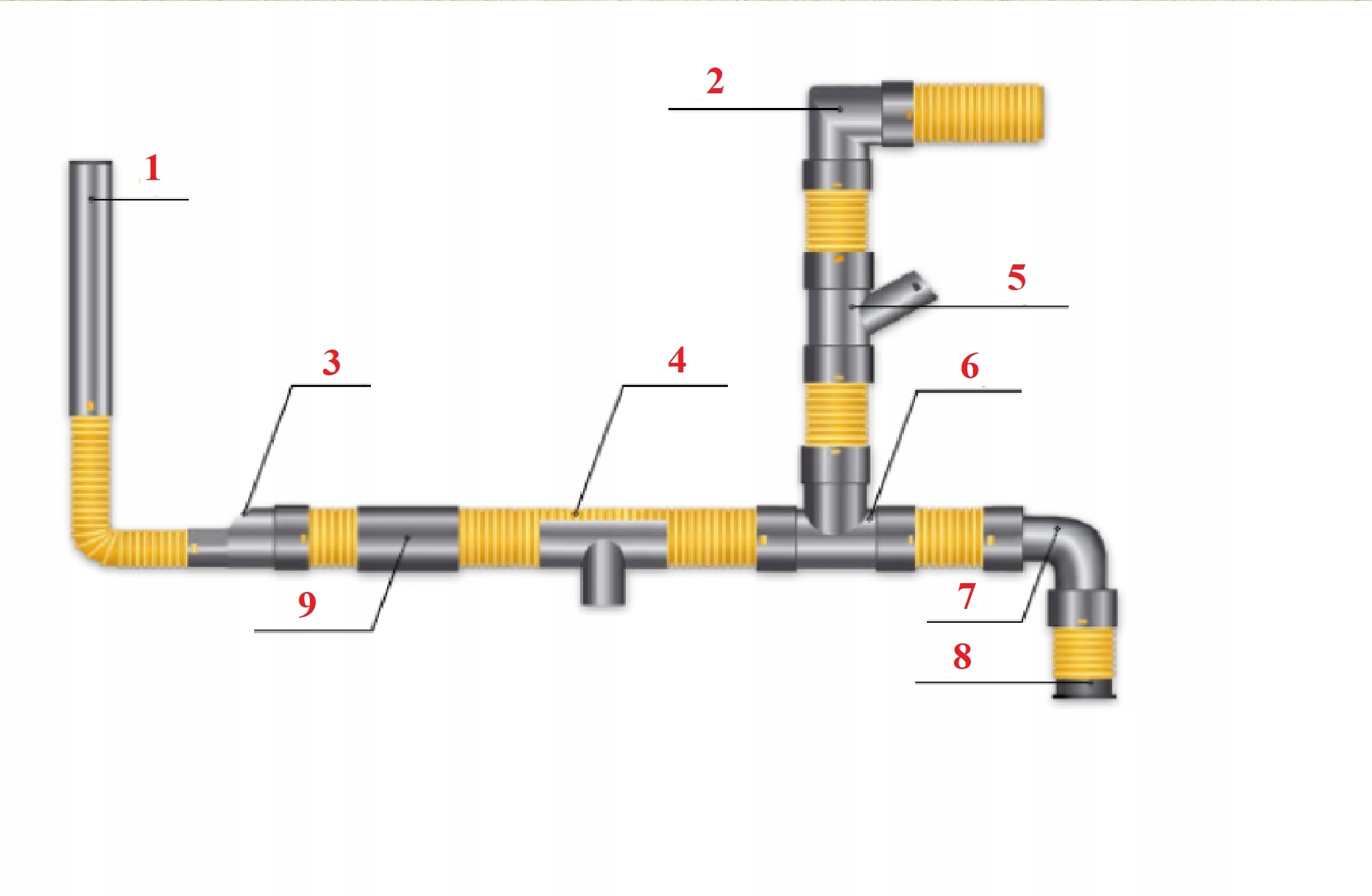 2
1
5
3
4
6
9
7
8