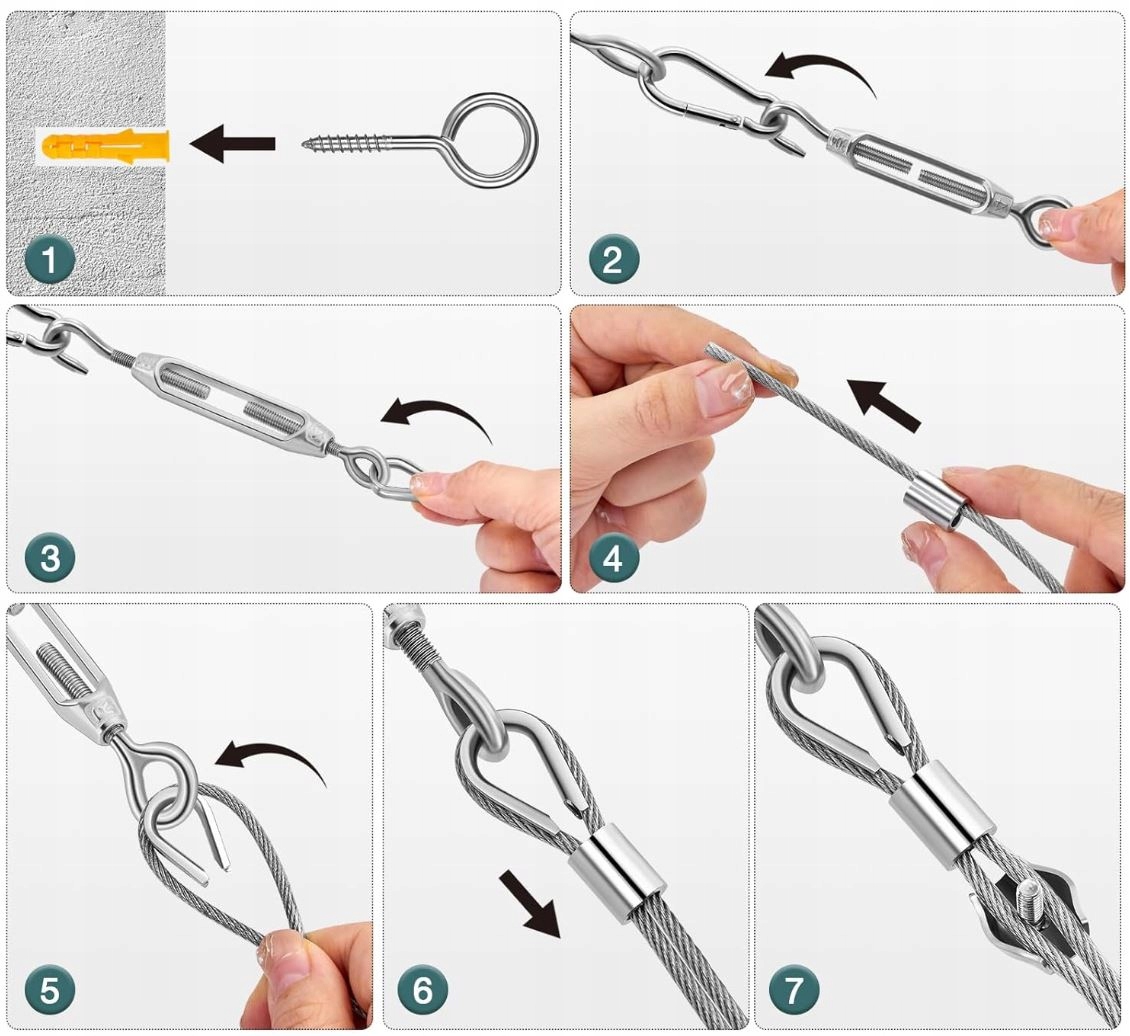 1

2

3

4

5

6

7