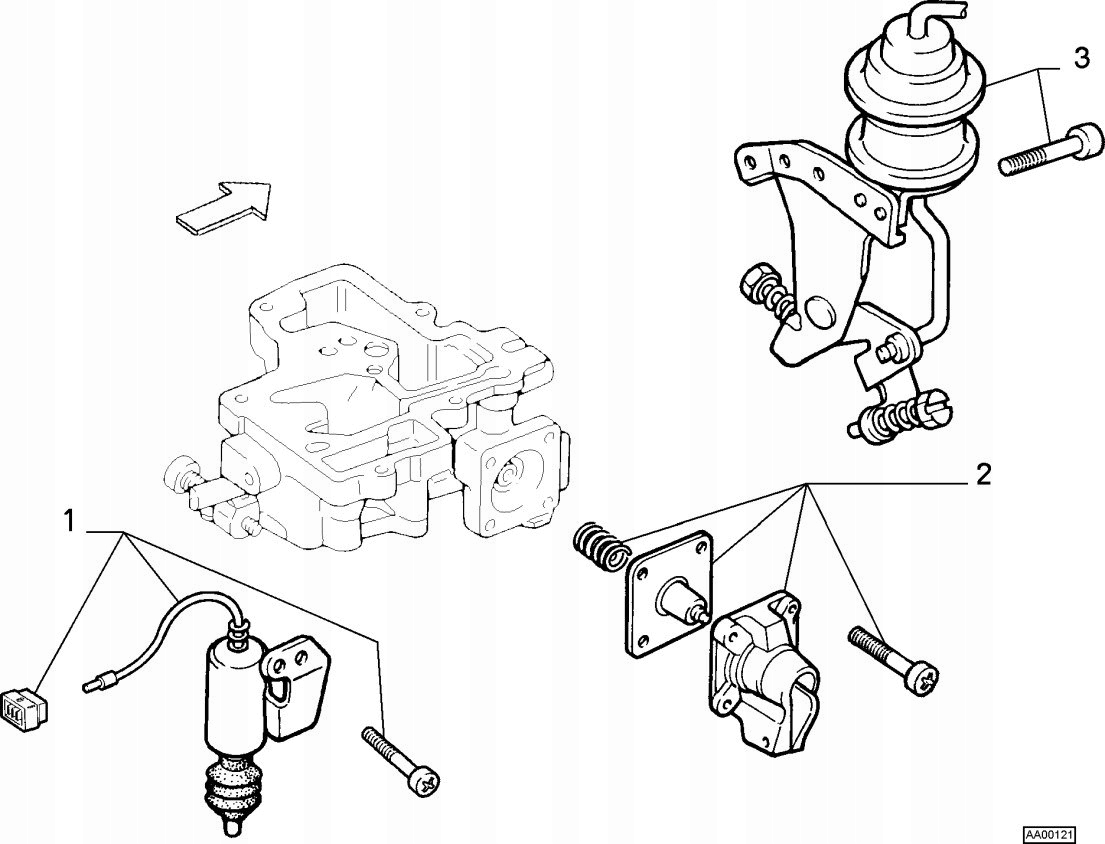 3

2

1

AA00121