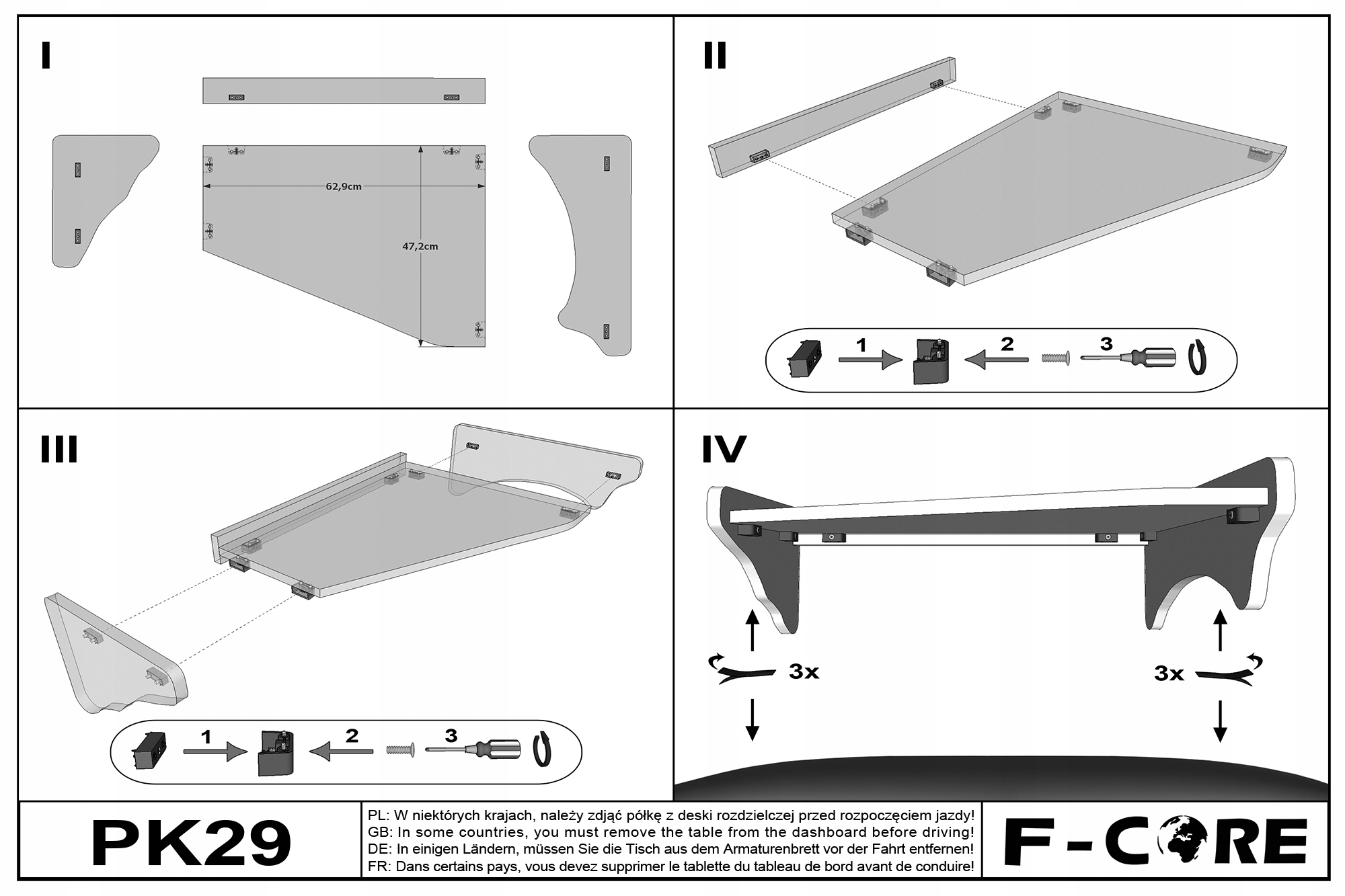 I

62,9cm

47,2cm

II

1

2

3

III

1

2

3

IV

3x

3x

PK29

PL: W niektórych krajach, należy zdjąć półkę z deski rozdzielczej przed rozpoczęciem jazdy!
GB: In some countries, you must remove the table from the dashboard before driving!
DE: In einigen Ländern, müssen Sie die Tisch aus dem Armaturenbrett vor der Fahrt entfernen!
FR: Dans certains pays, vous devez supprimer le tablette du tableau de bord avant de conduire!

F-CORE