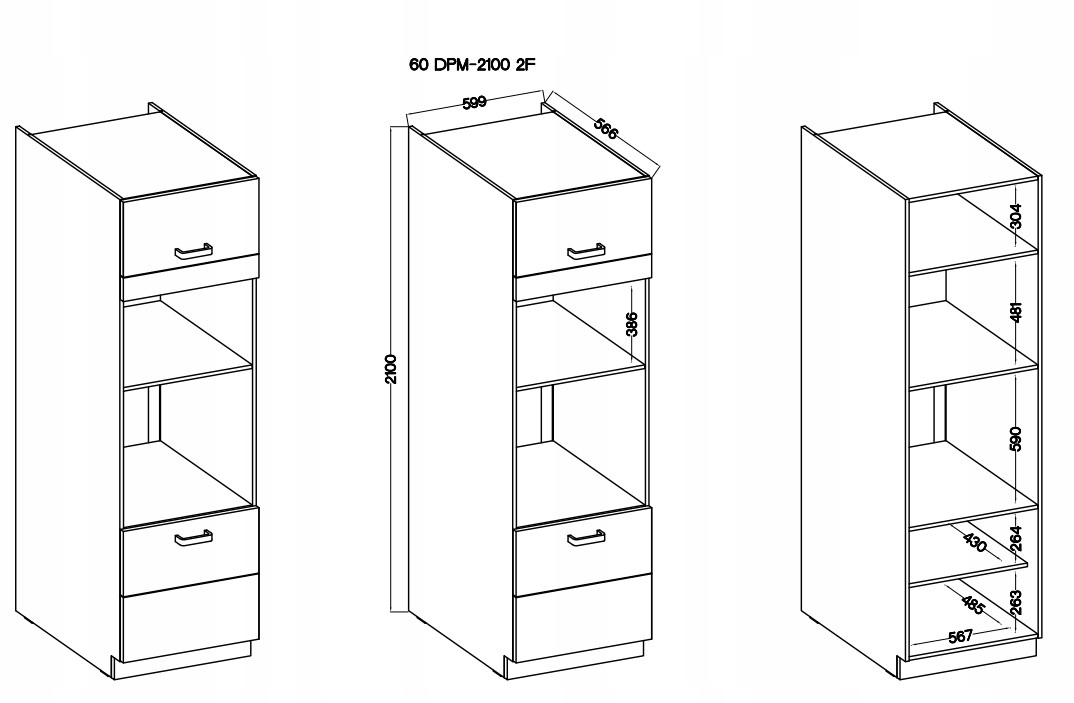 60 DPM-2100 2F

599
566
2100
386

304
481
590
264
430
263
485
567