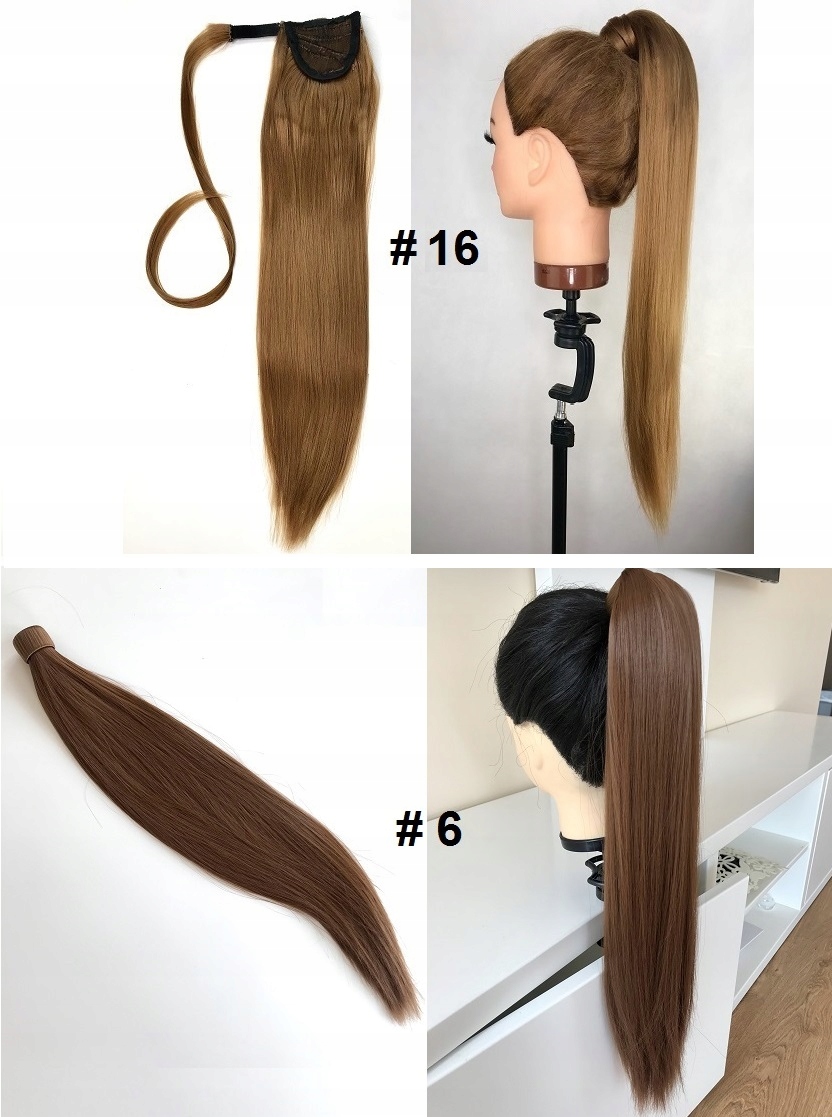 # 16

# 6