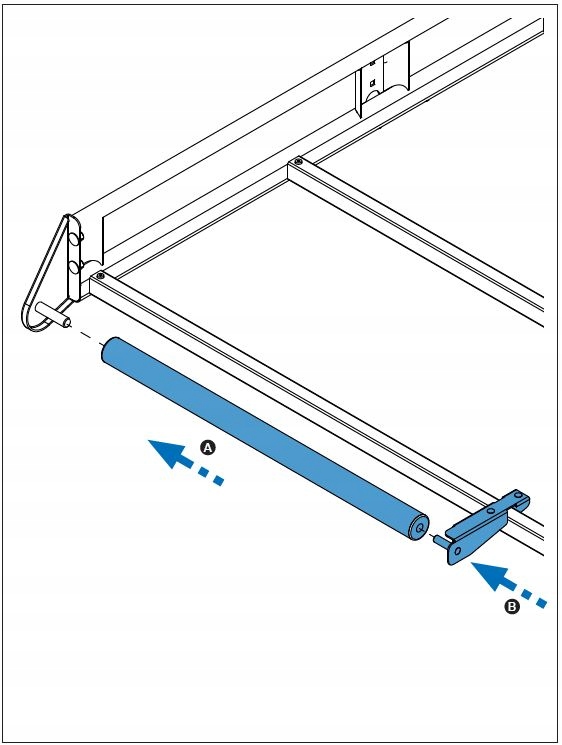 A

B