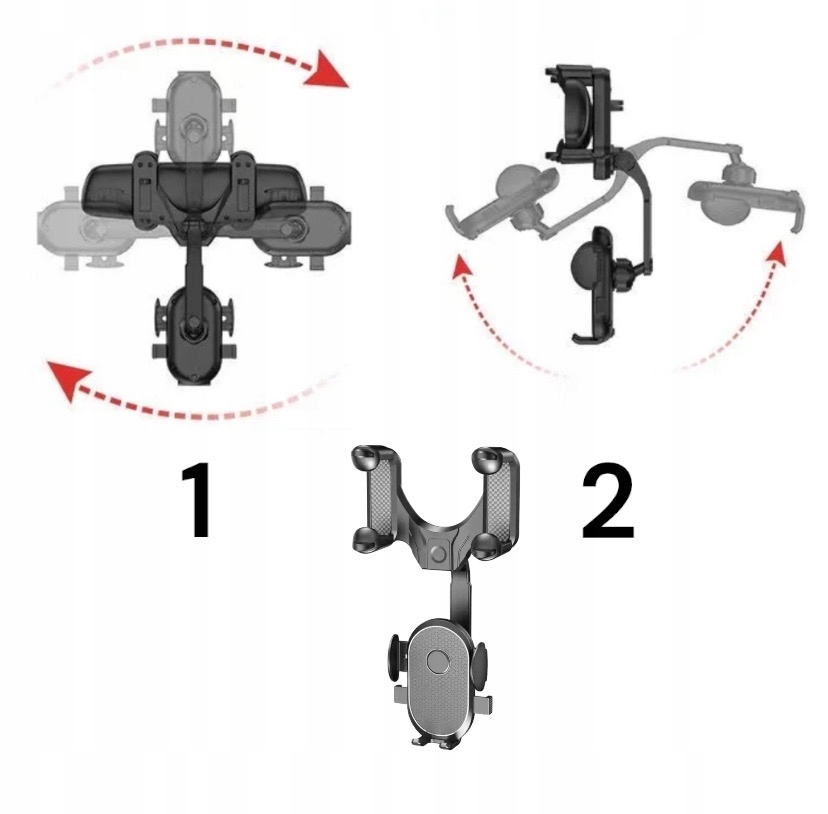 1

2