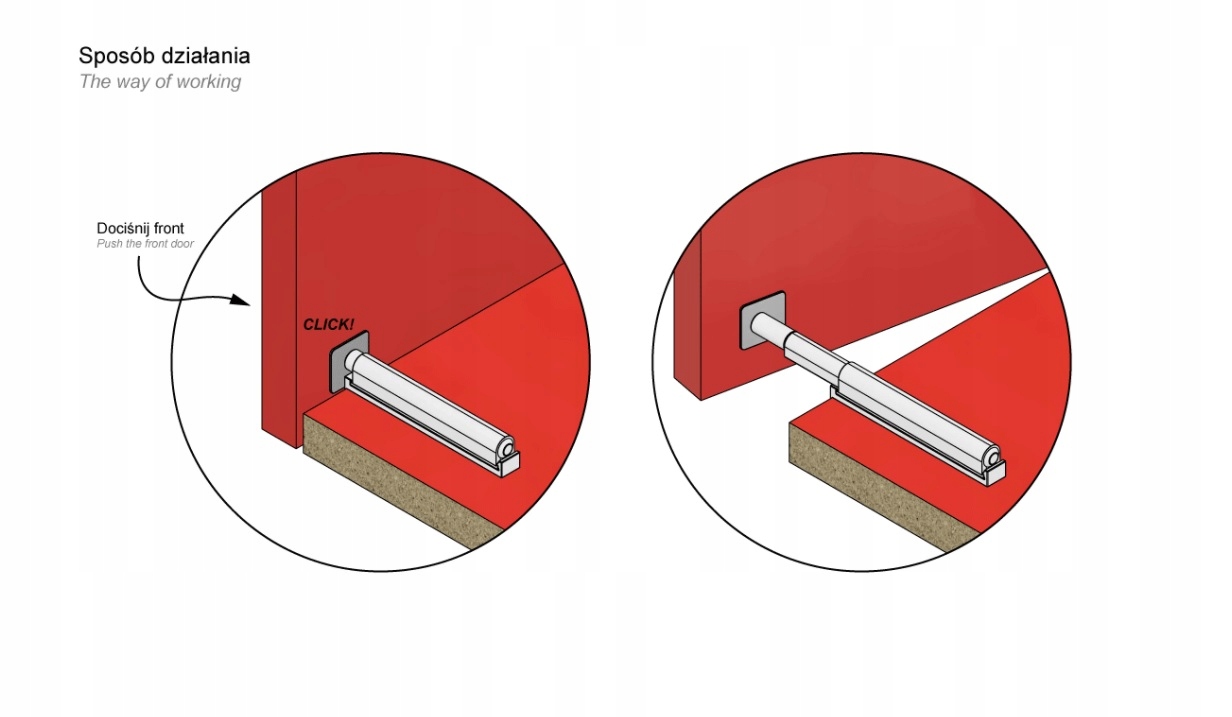 Sposób działania
The way of working

Dociśnij front
Push the front door

CLICK!