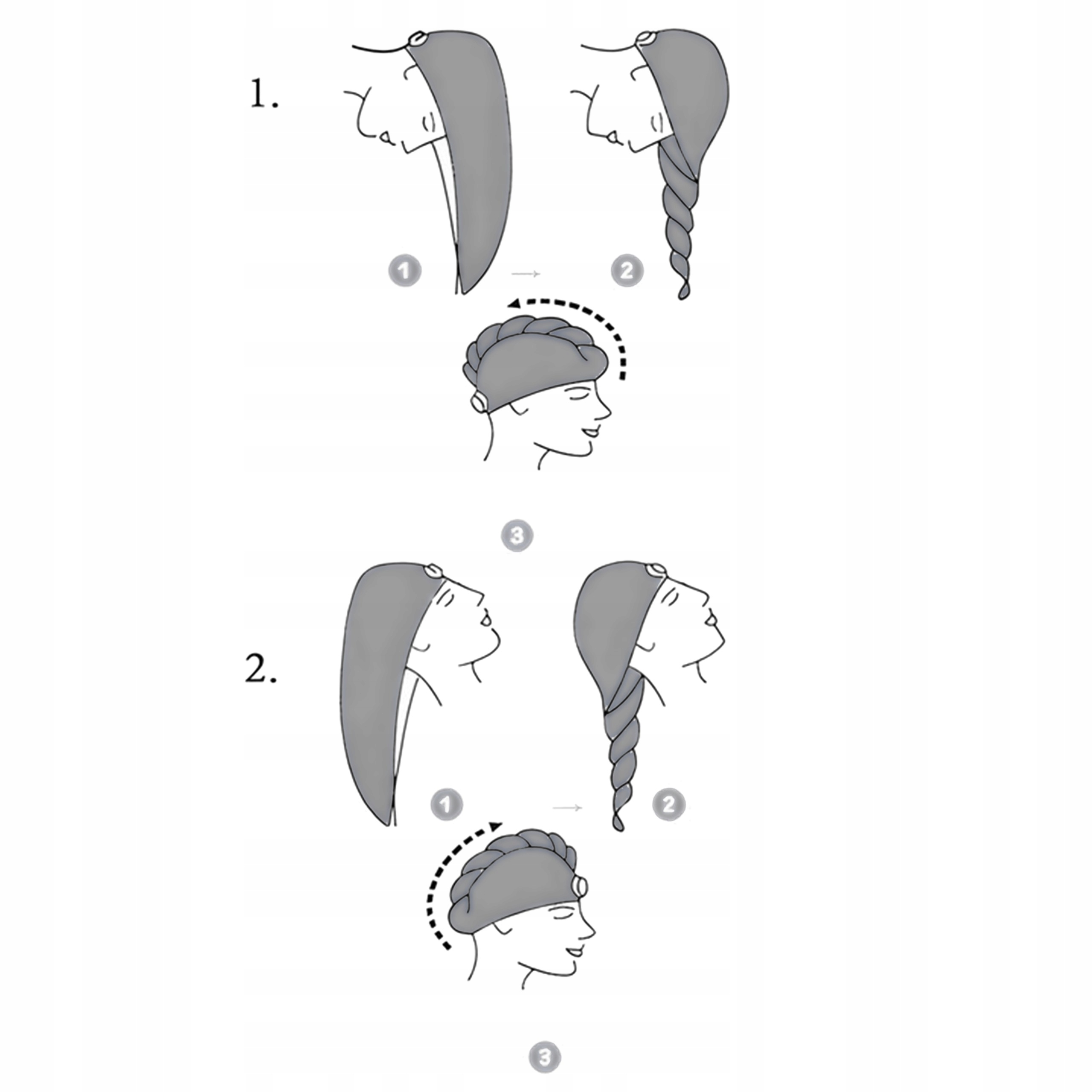 1.

1

2

3

2.

1

2

3