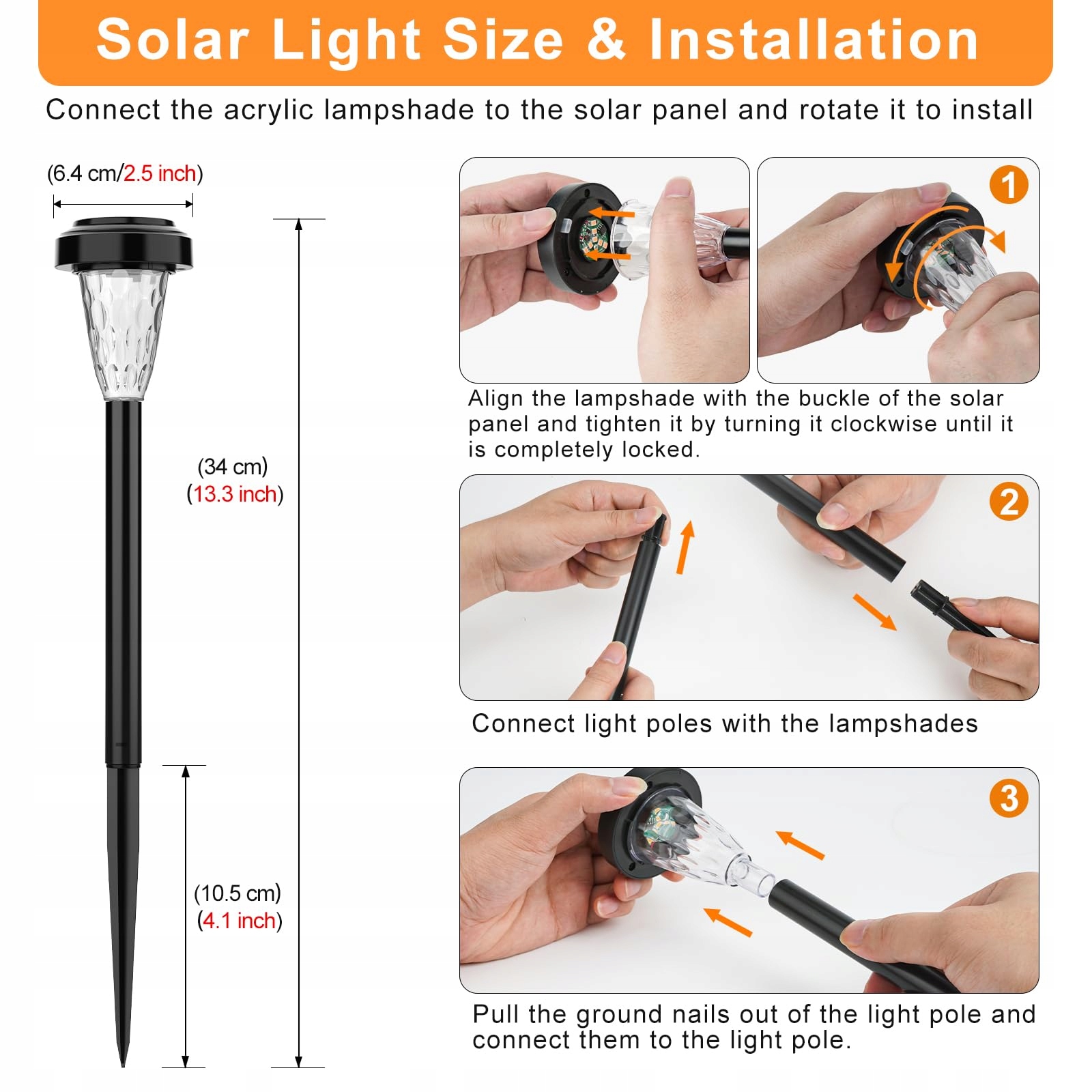 Solar Light Size & Installation

Connect the acrylic lampshade to the solar panel and rotate it to install

(6.4 cm/2.5 inch)

(34 cm)
(13.3 inch)

(10.5 cm)
(4.1 inch)

1

Align the lampshade with the buckle of the solar panel and tighten it by turning it clockwise until it is completely locked.

2

Connect light poles with the lampshades

3

Pull the ground nails out of the light pole and connect them to the light pole.