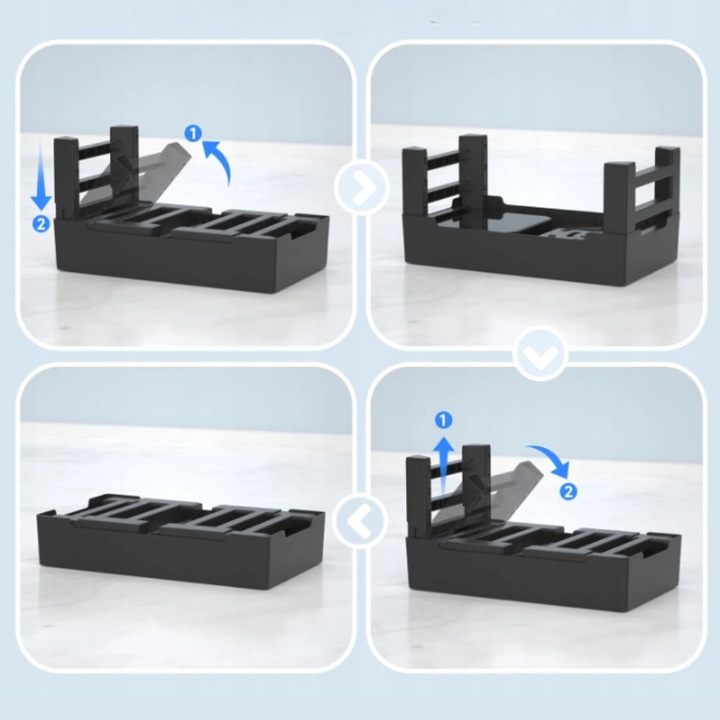 1
2
1
2